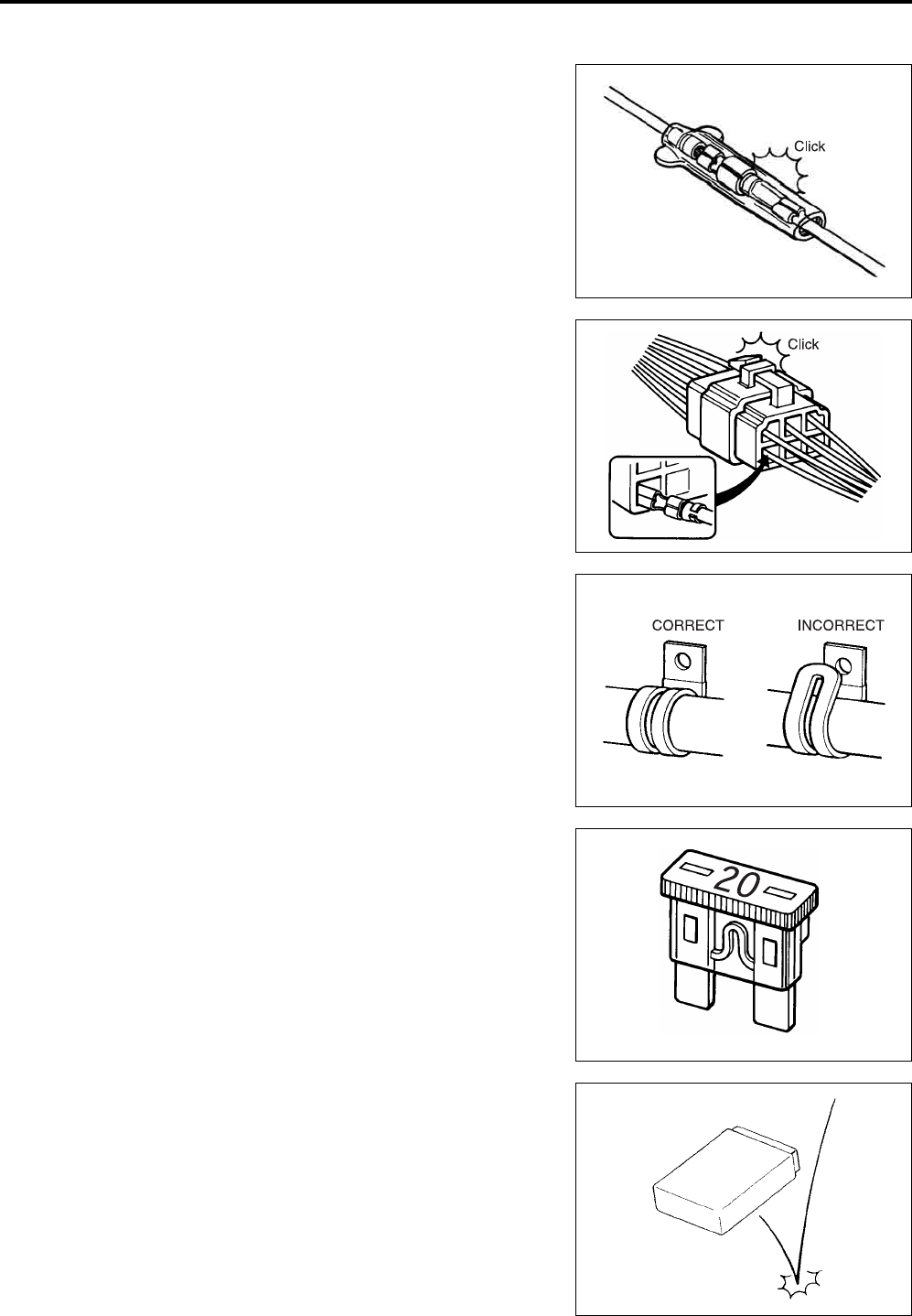 Click

Click

CORRECT

INCORRECT

20