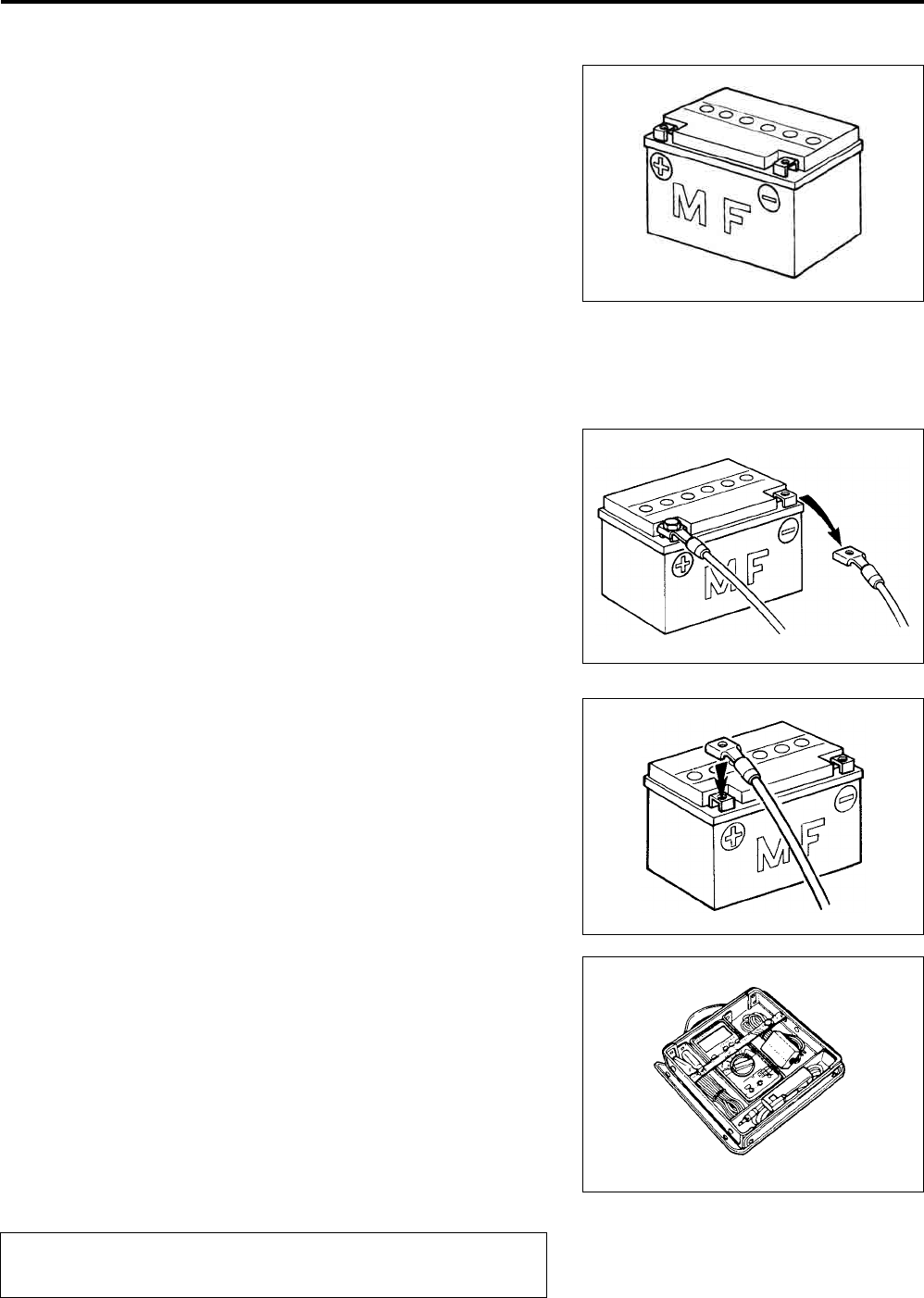 M F

M F

M F