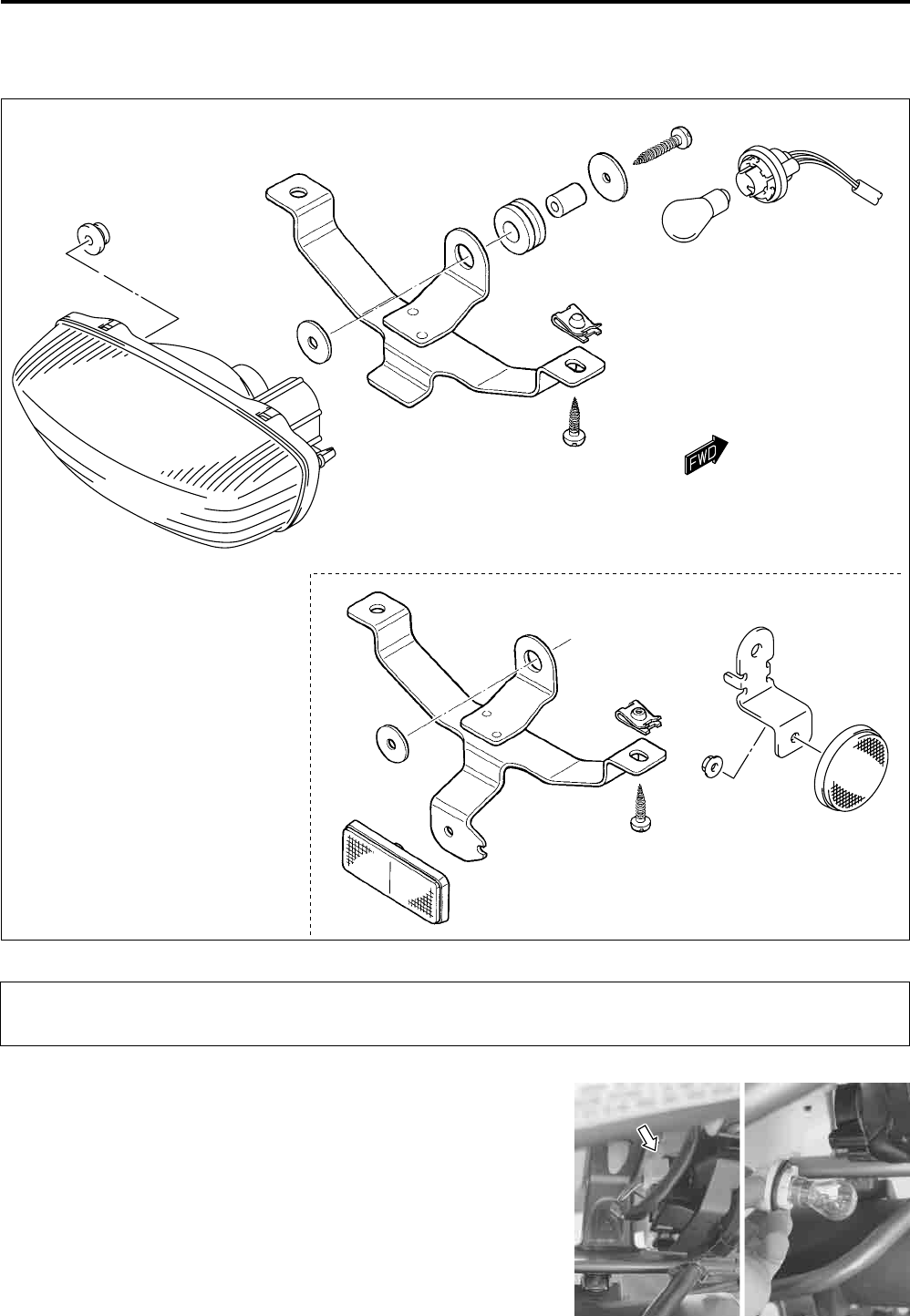 FWD