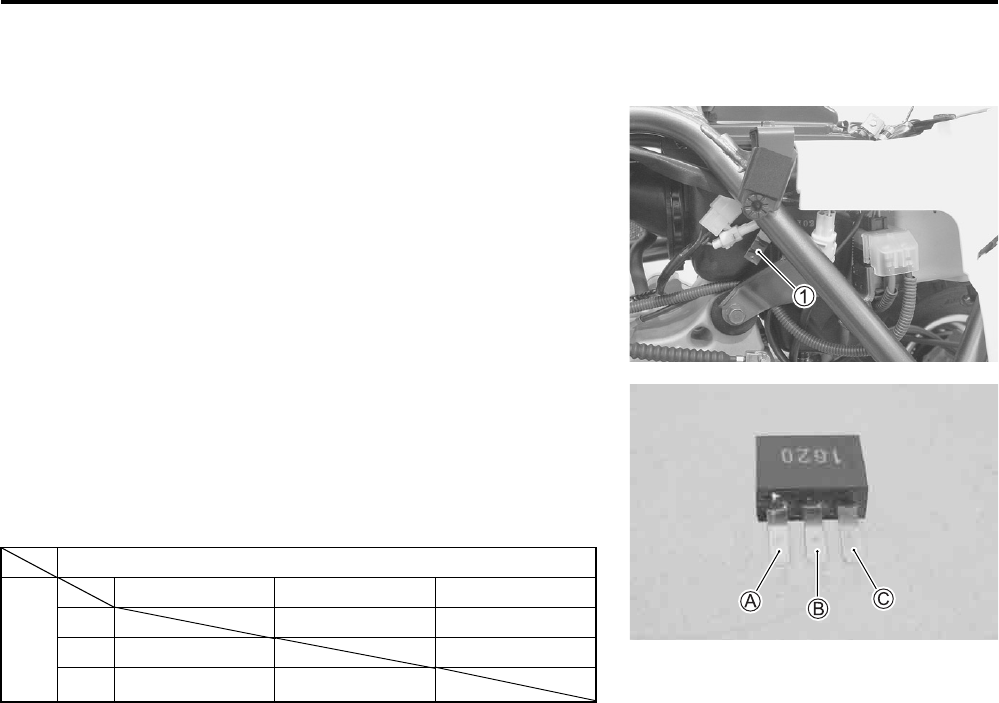 1

1620

A

B

C