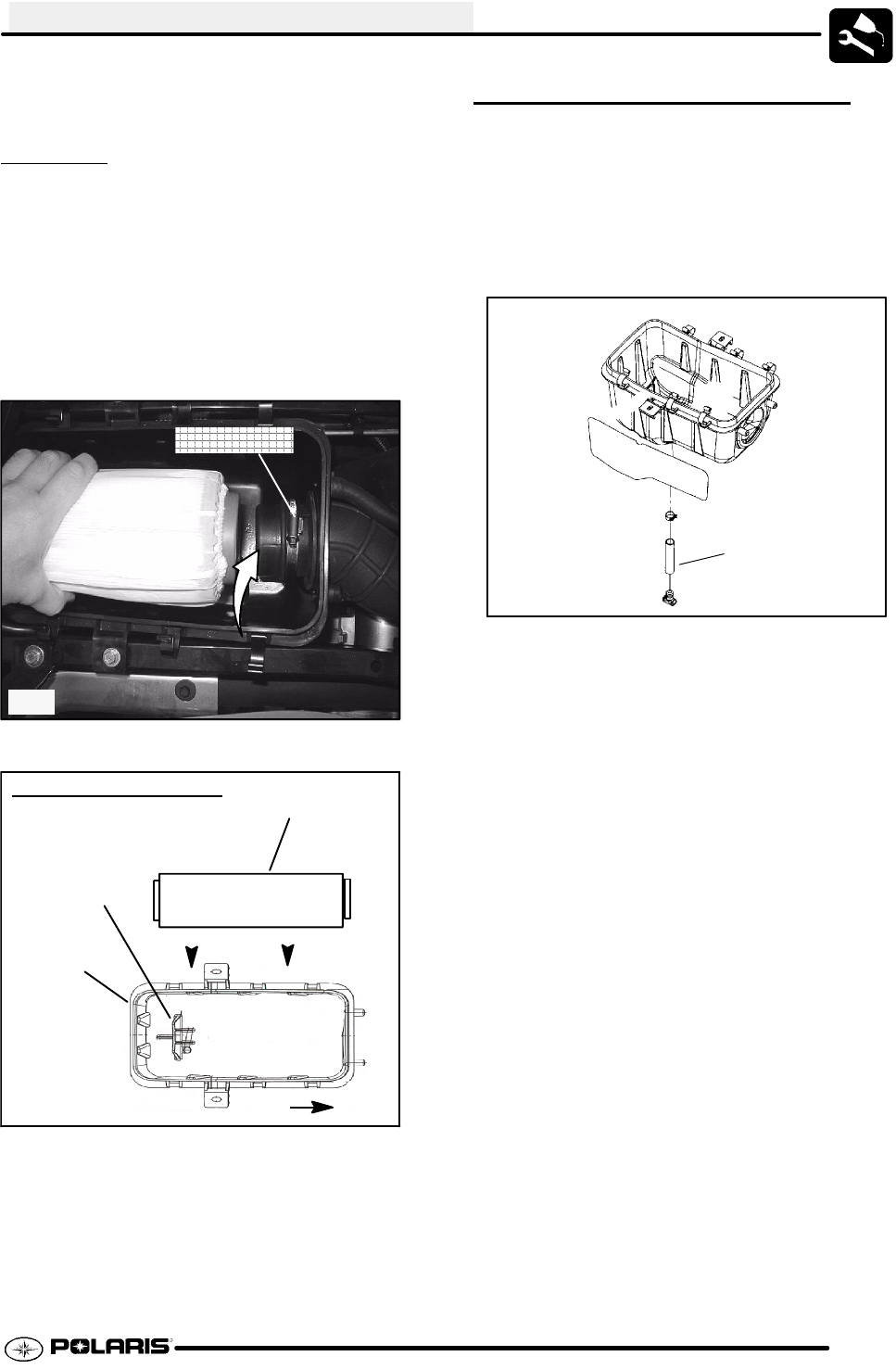 POLARIS