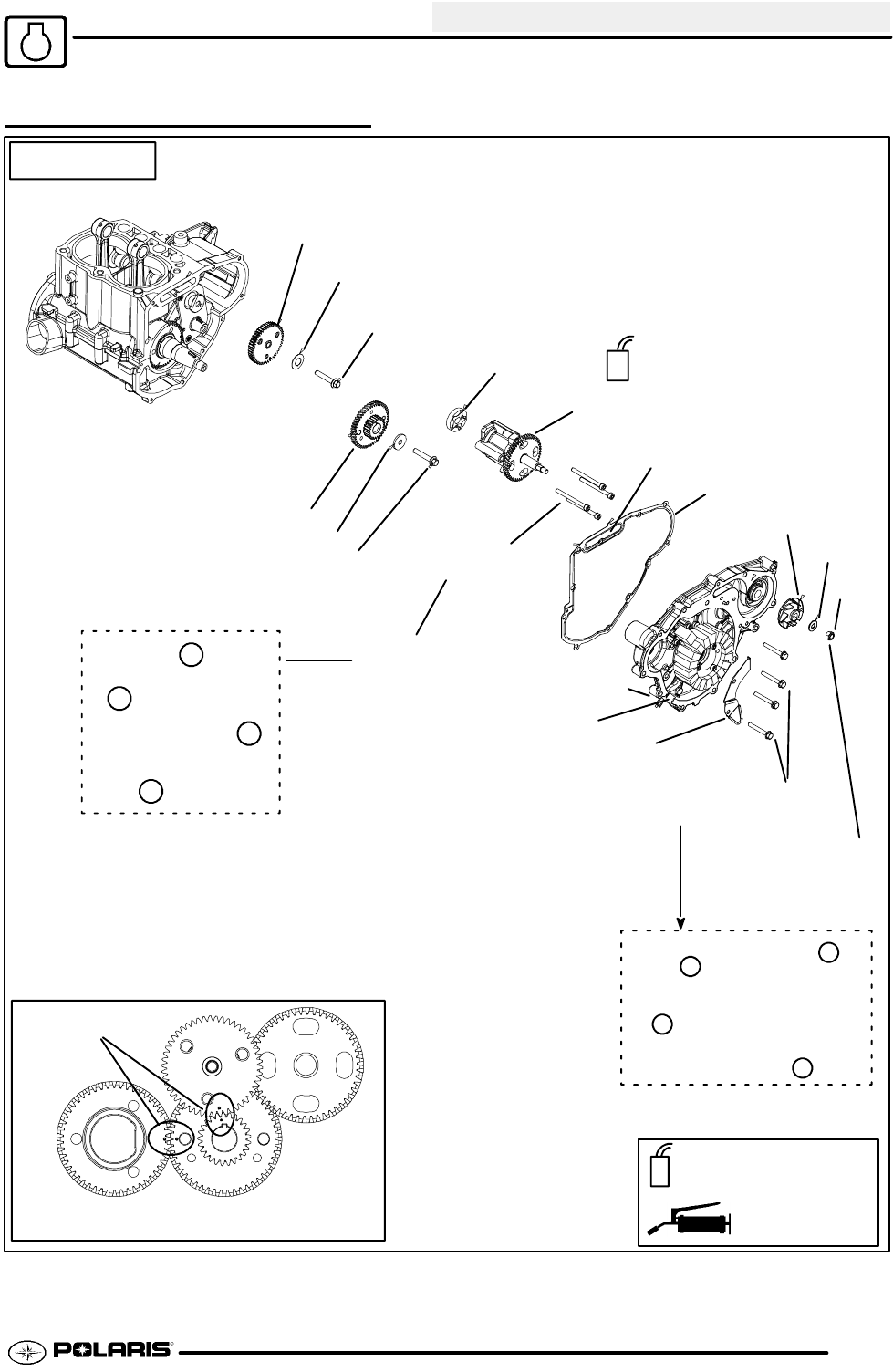 POLARIS