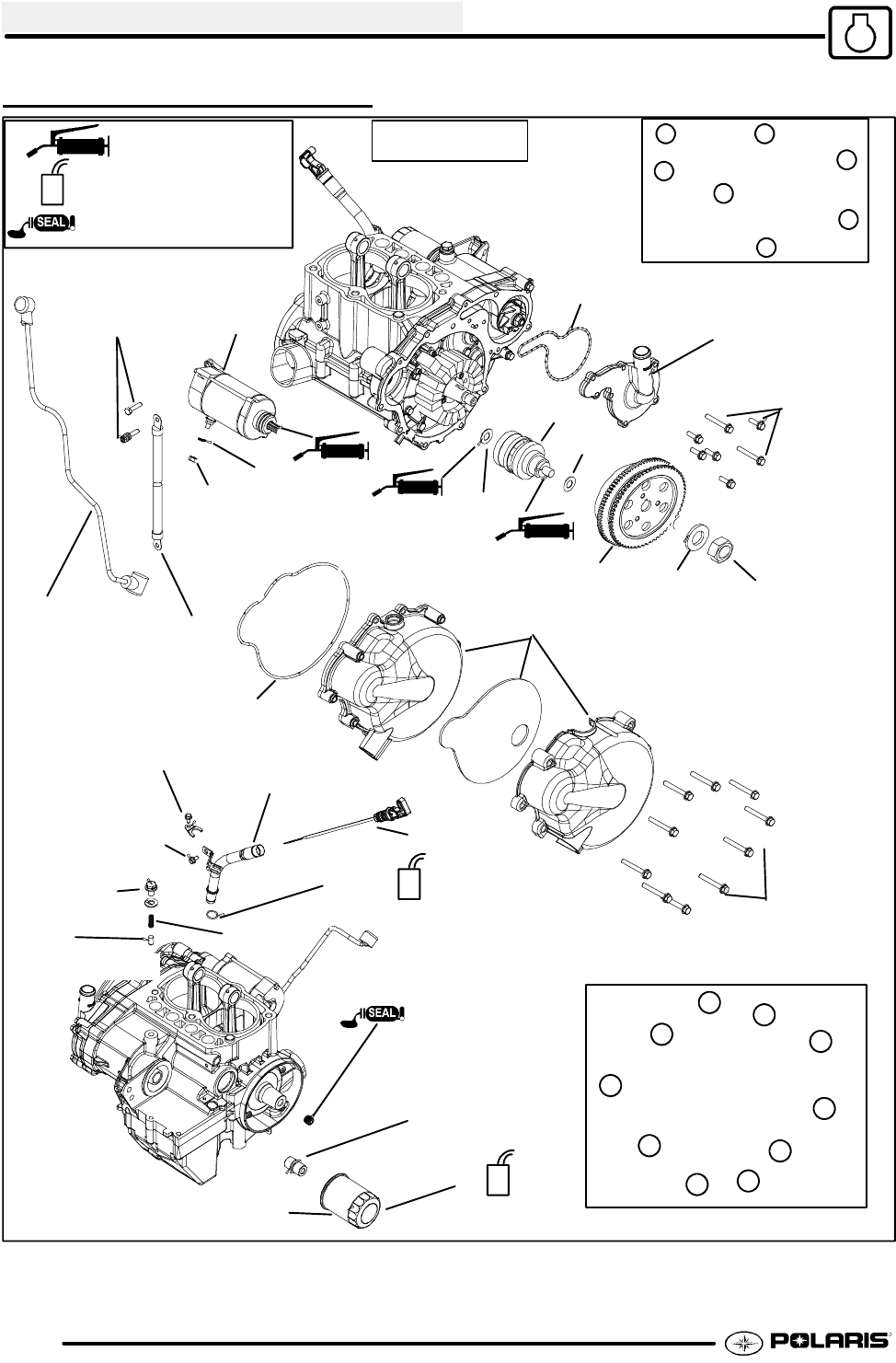 SEAL

SEAL

POLARIS