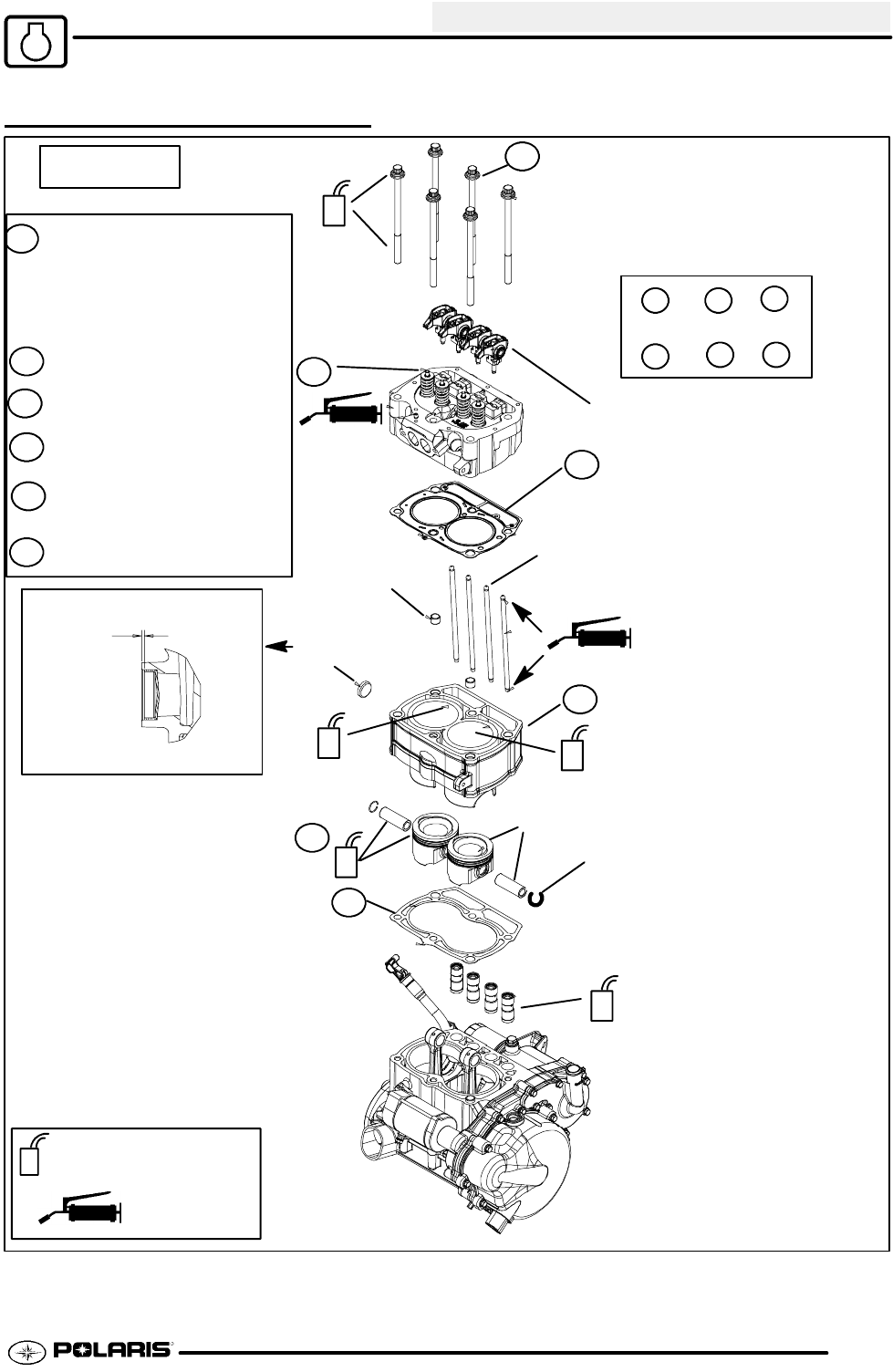 POLARIS