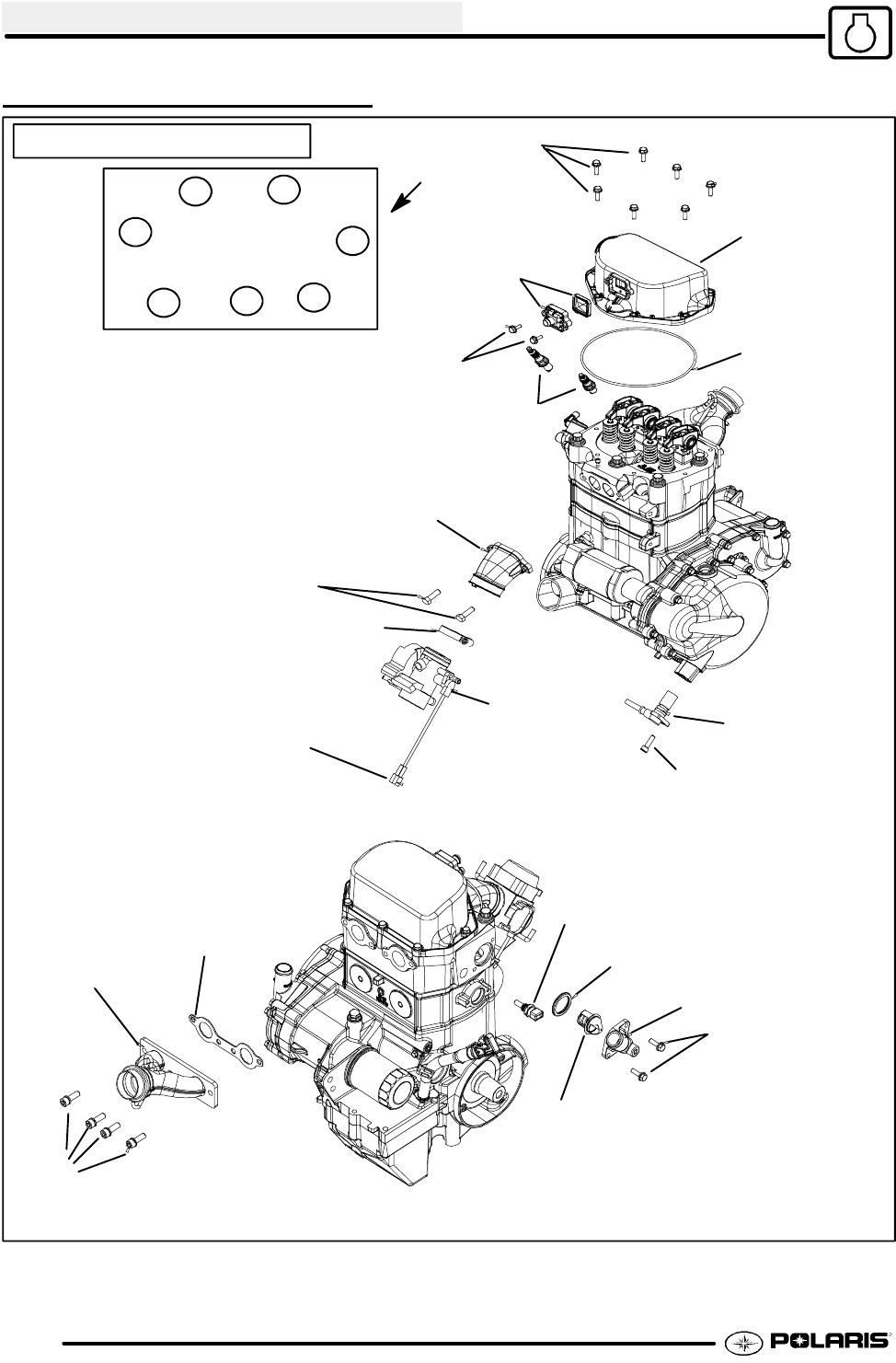 POLARIS