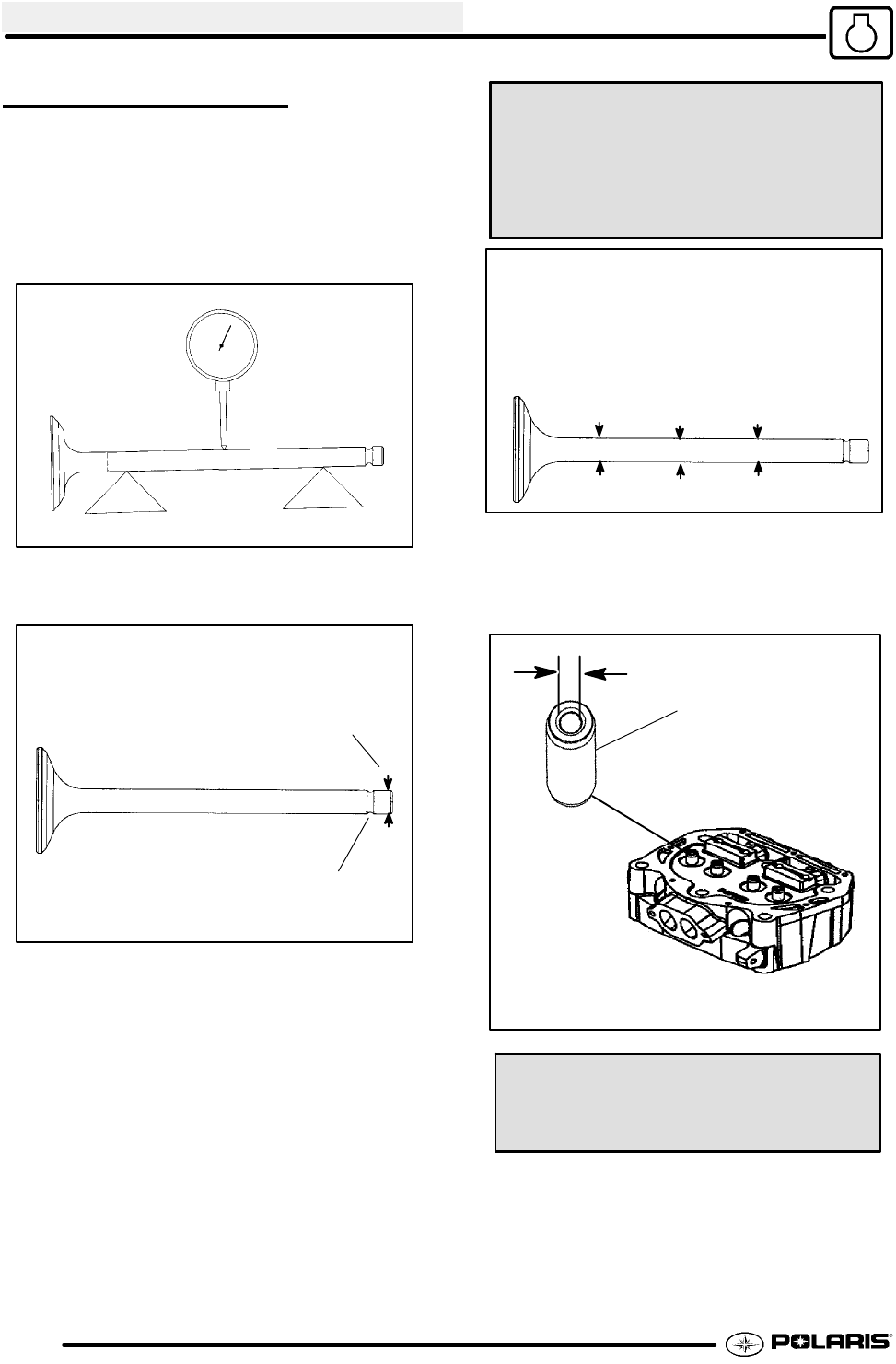 POLARIS