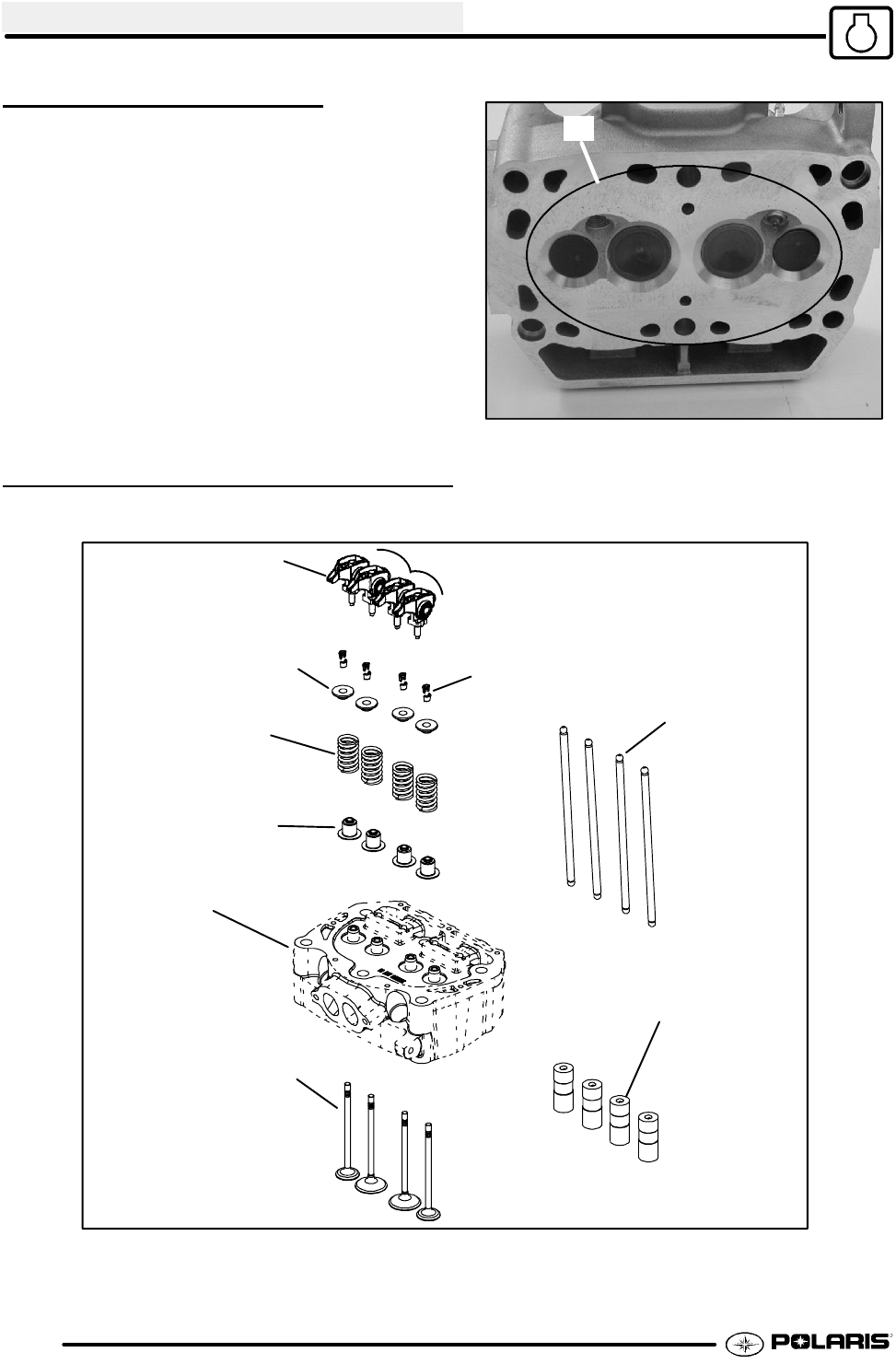 POLARIS