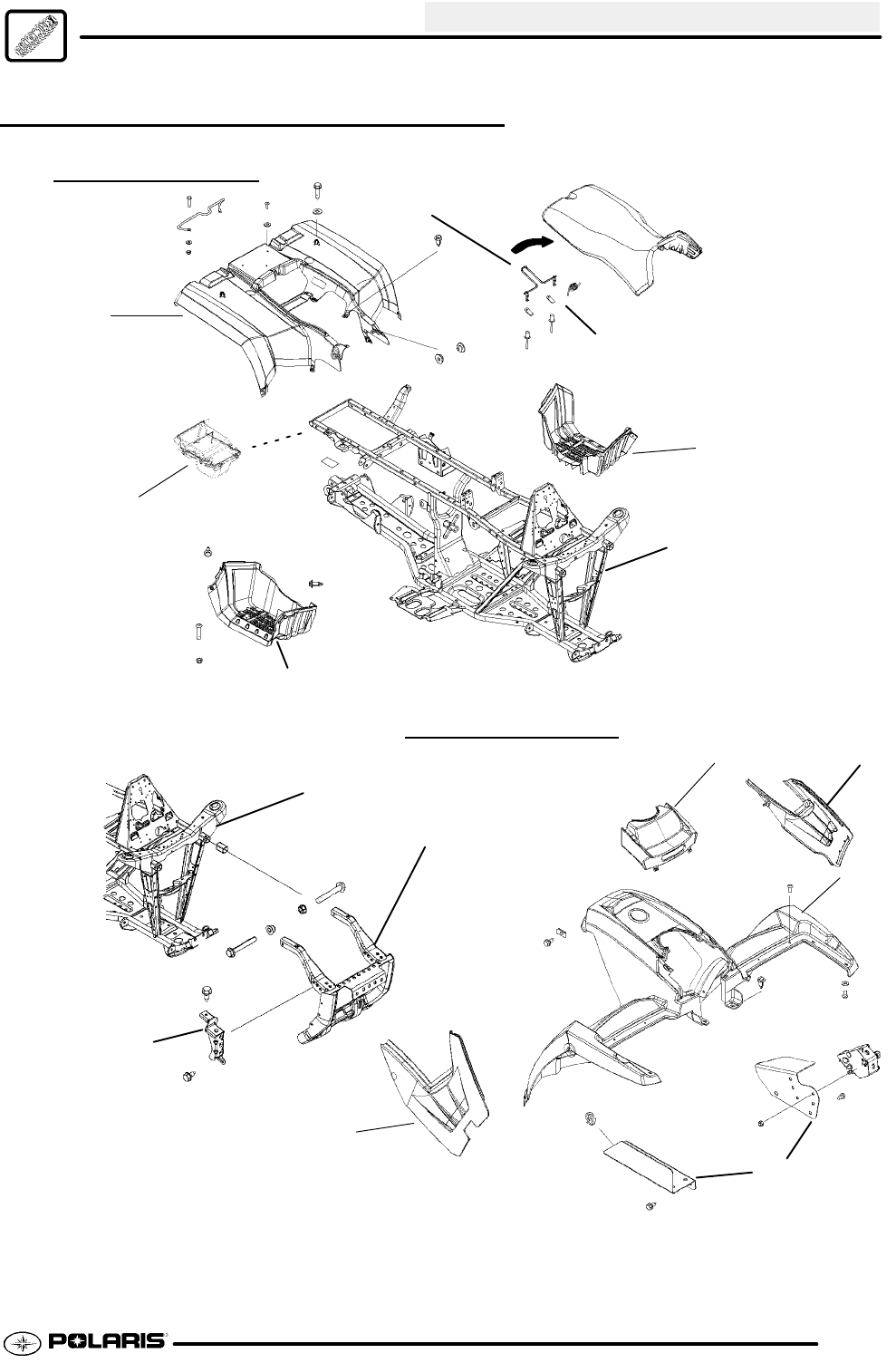 POLARIS