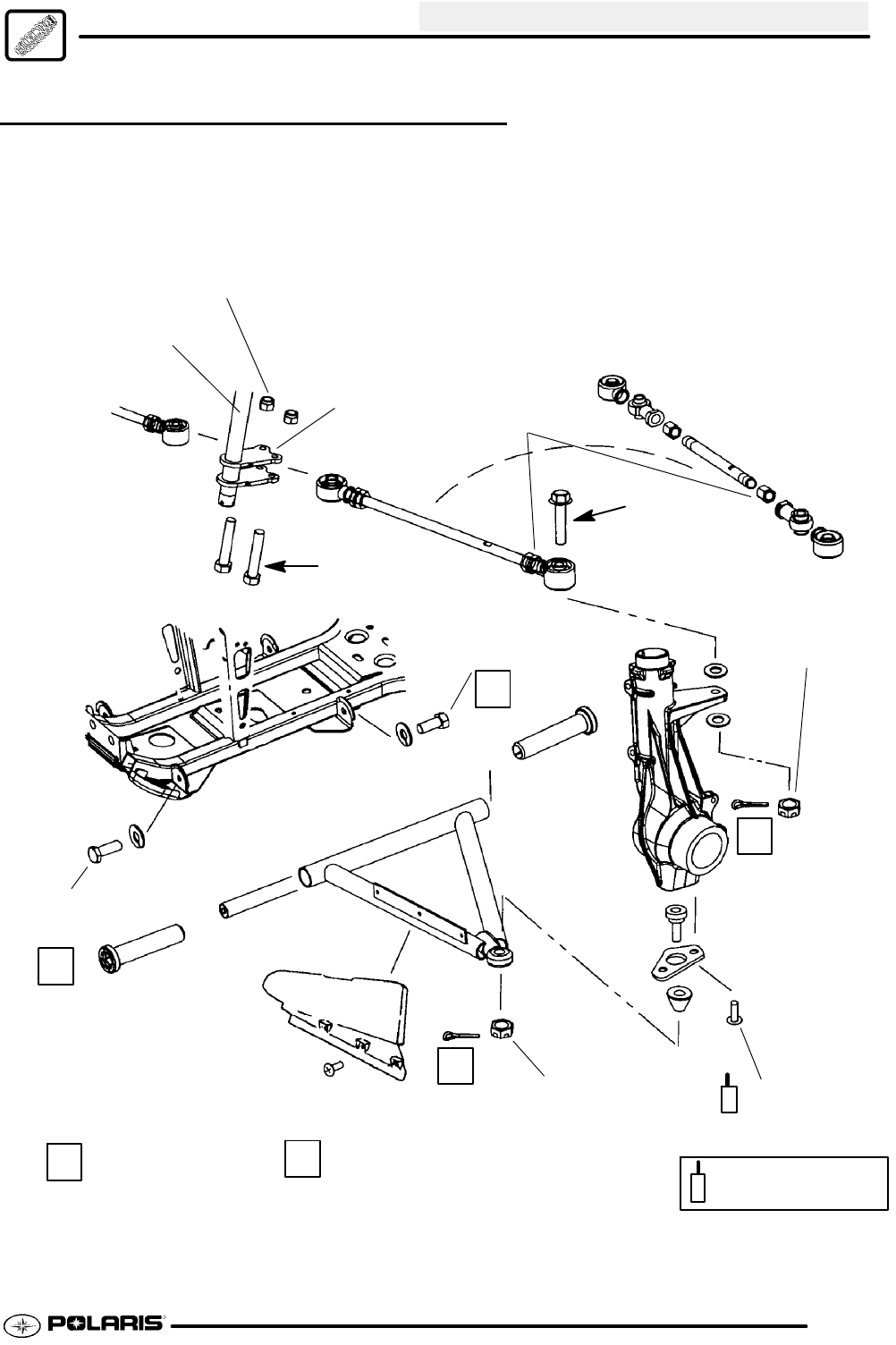 POLARIS