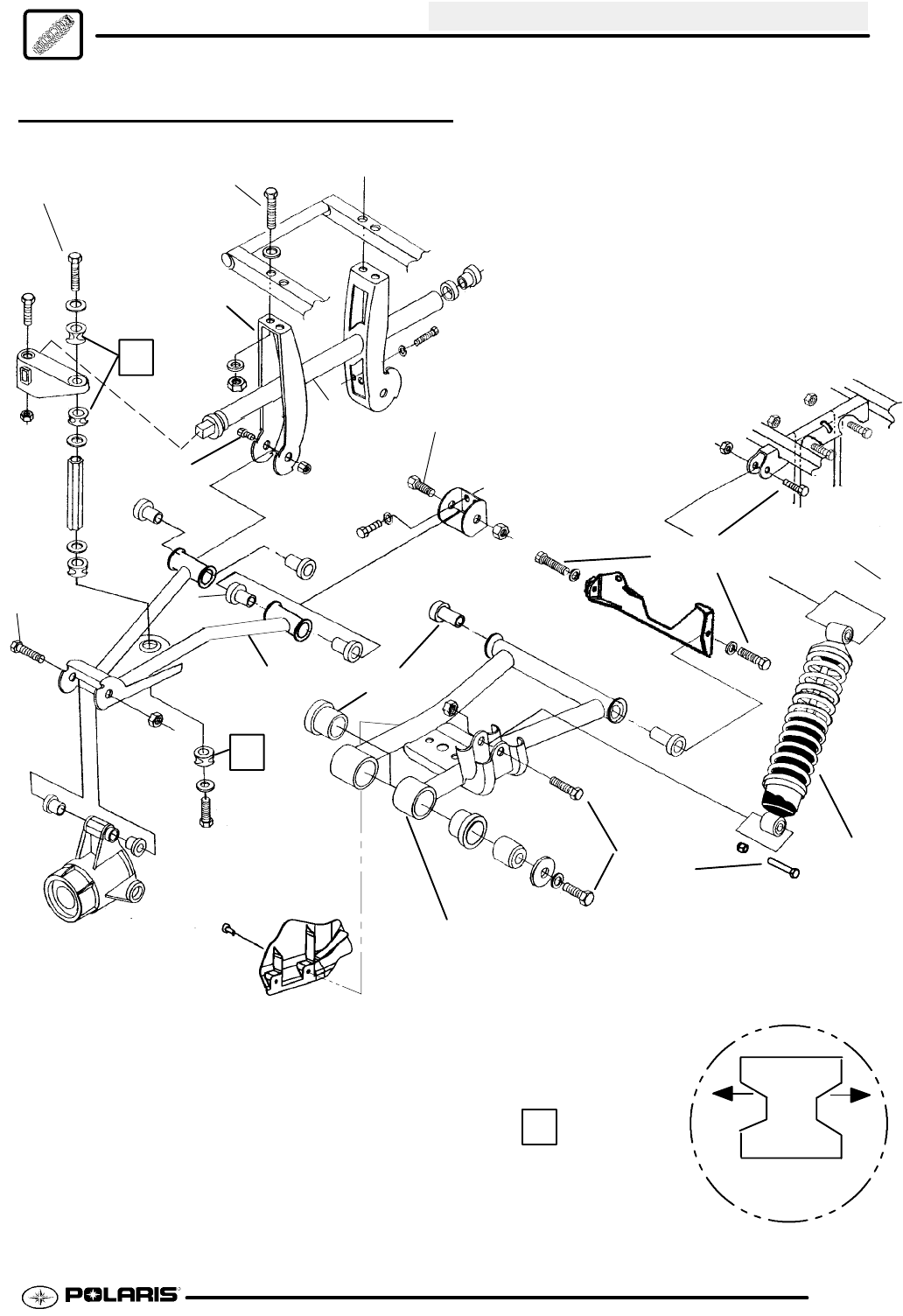 POLARIS