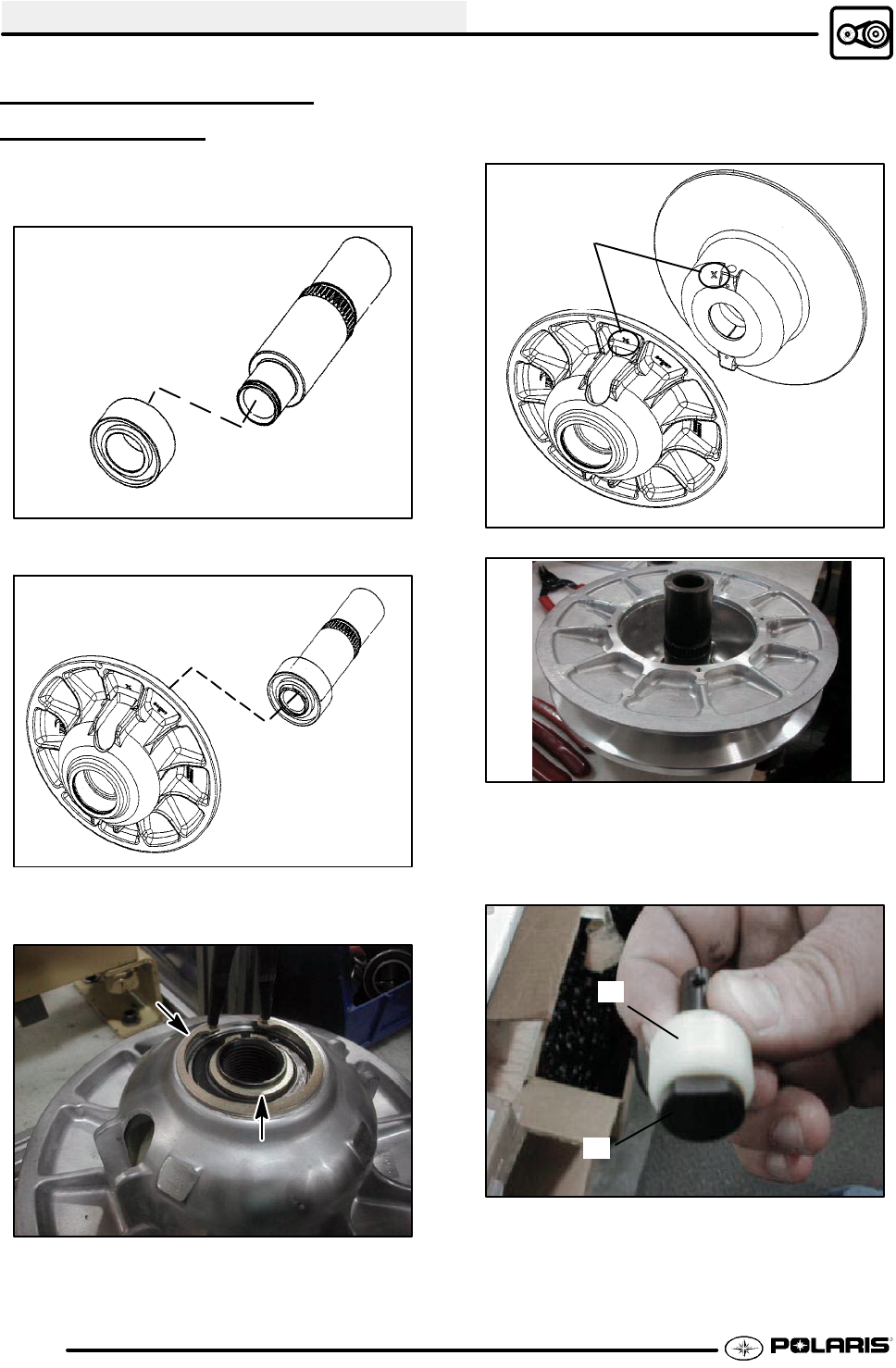 POLARIS