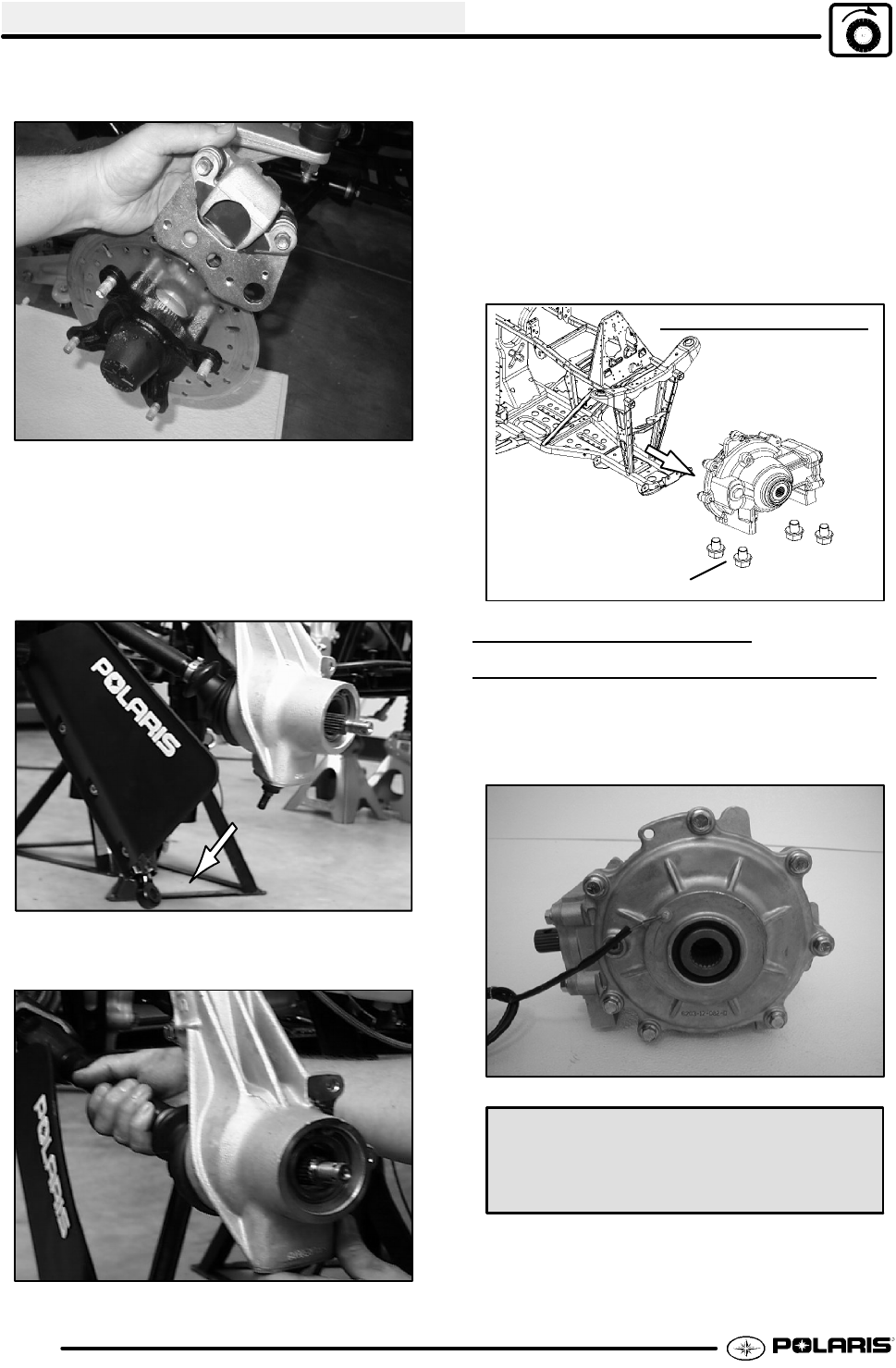 POLARIS

POLARIS

POLARIS