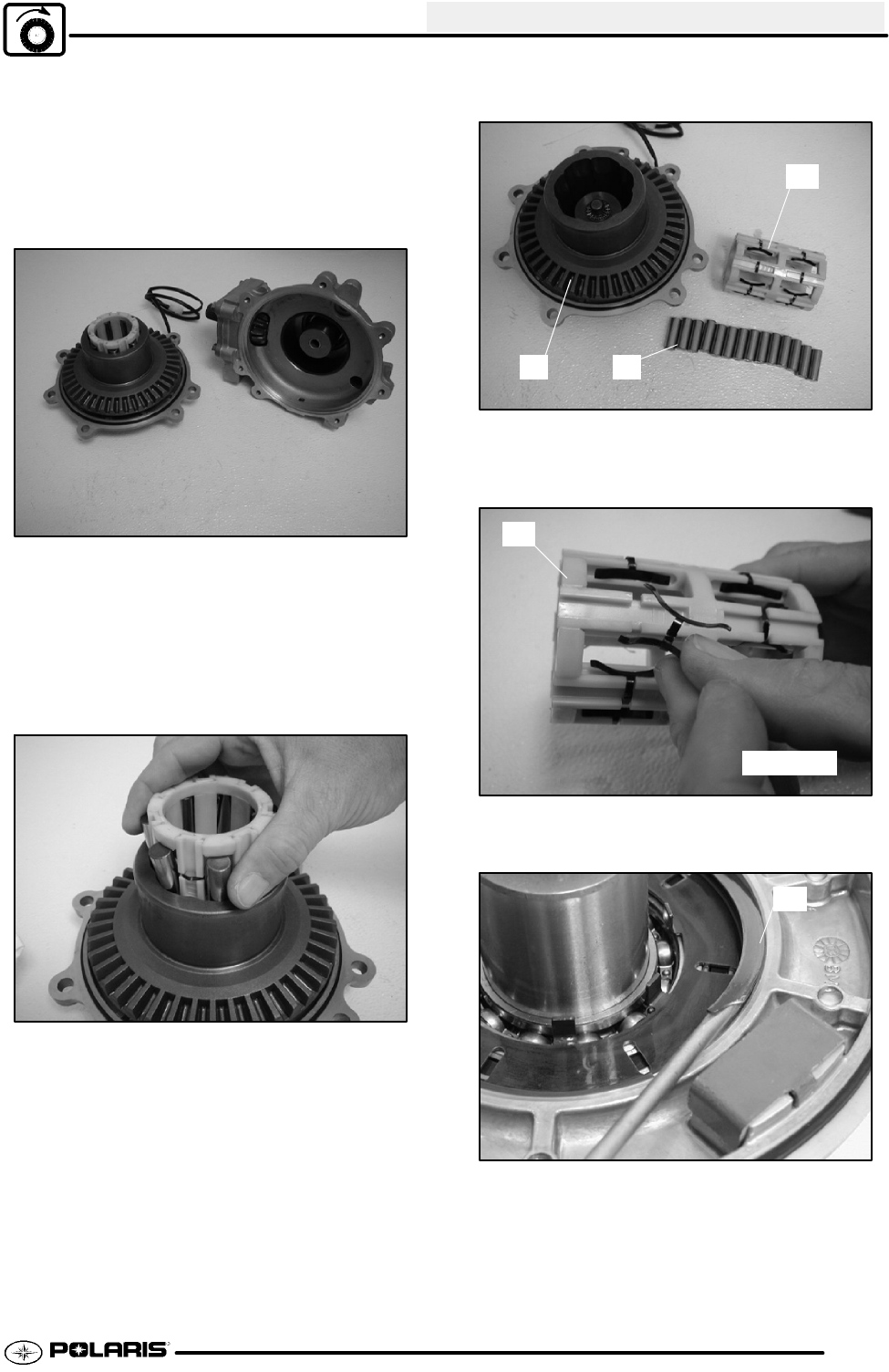 POLARIS