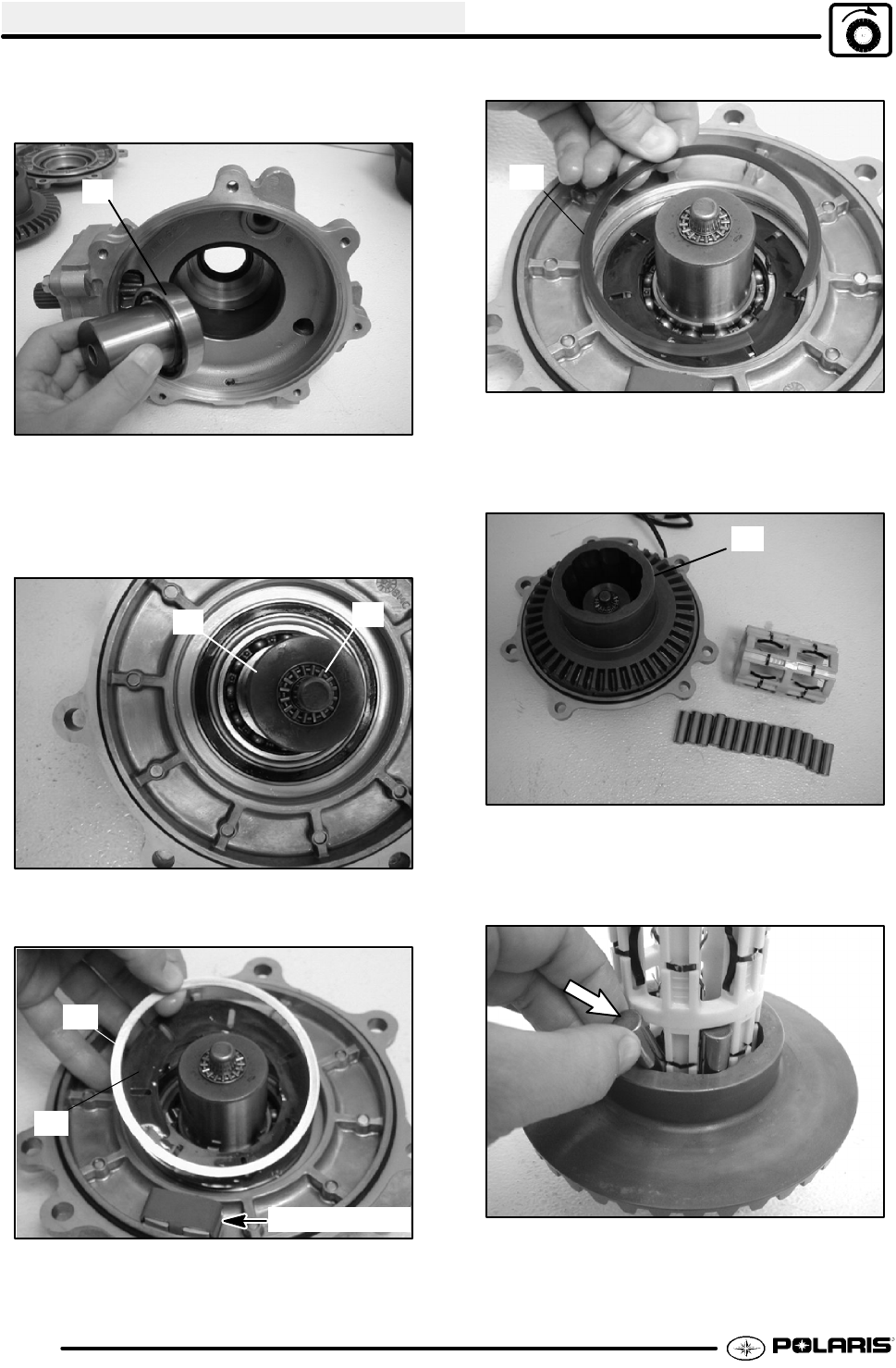 POLARIS