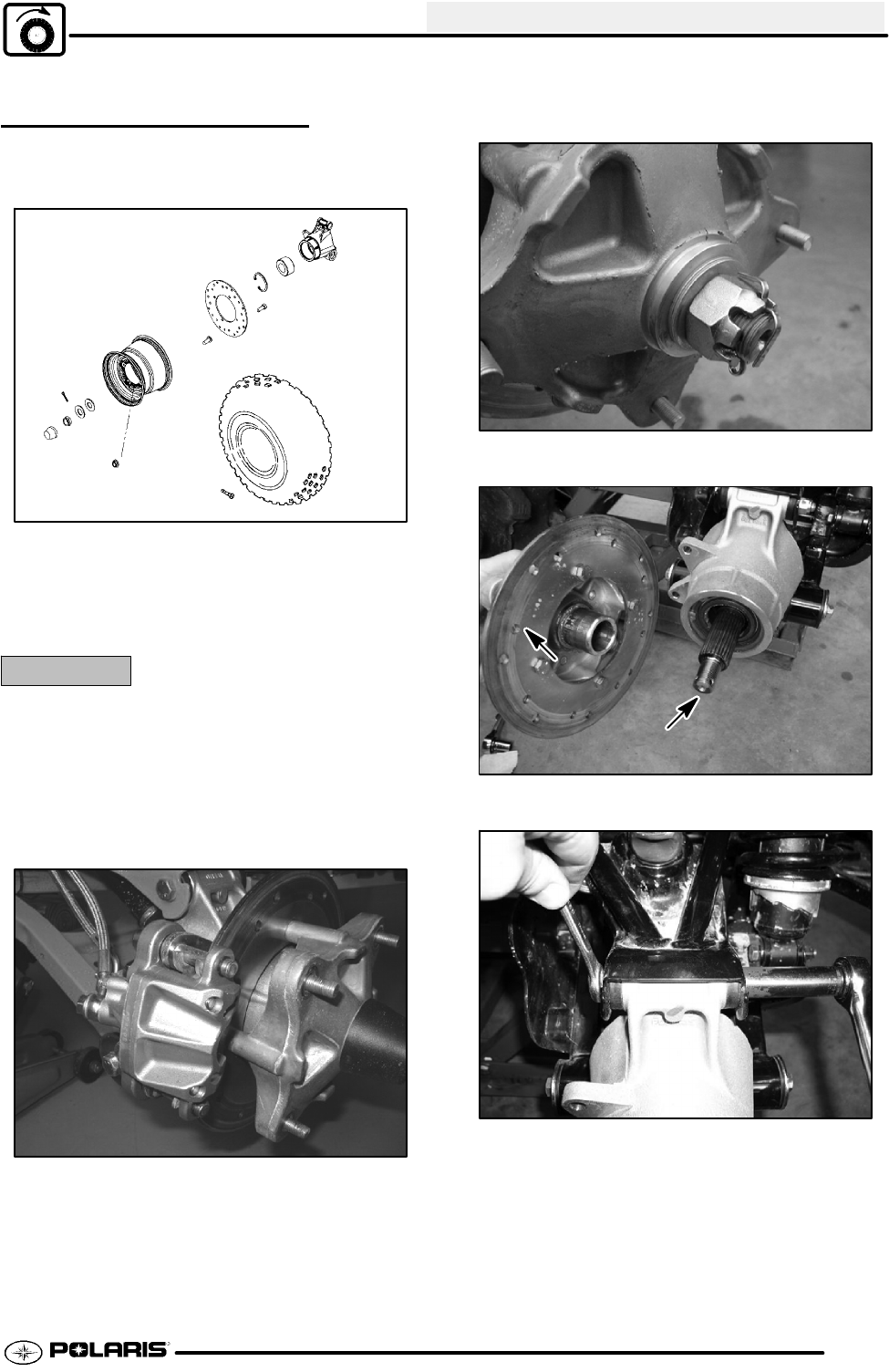 POLARIS