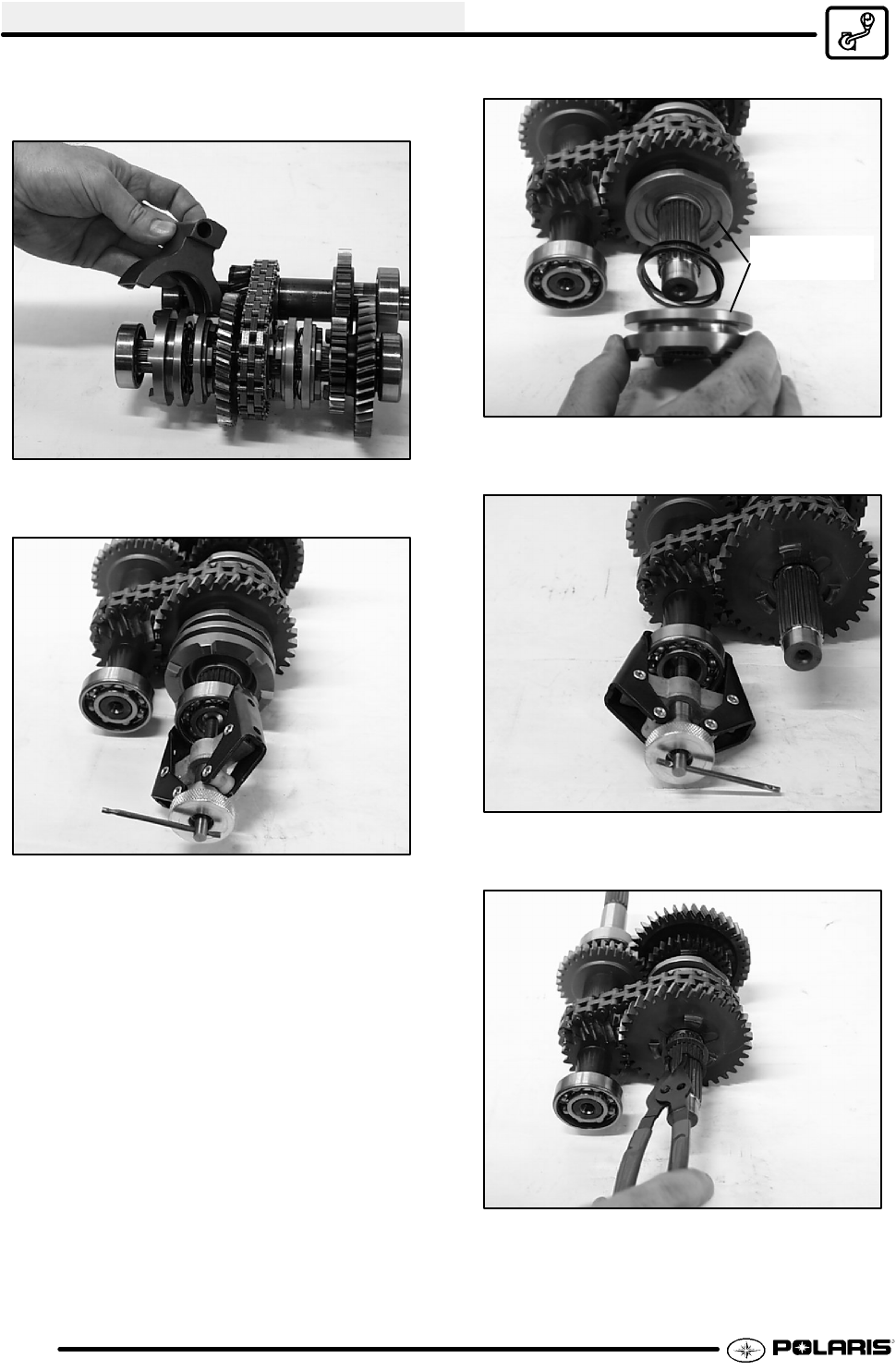 POLARIS