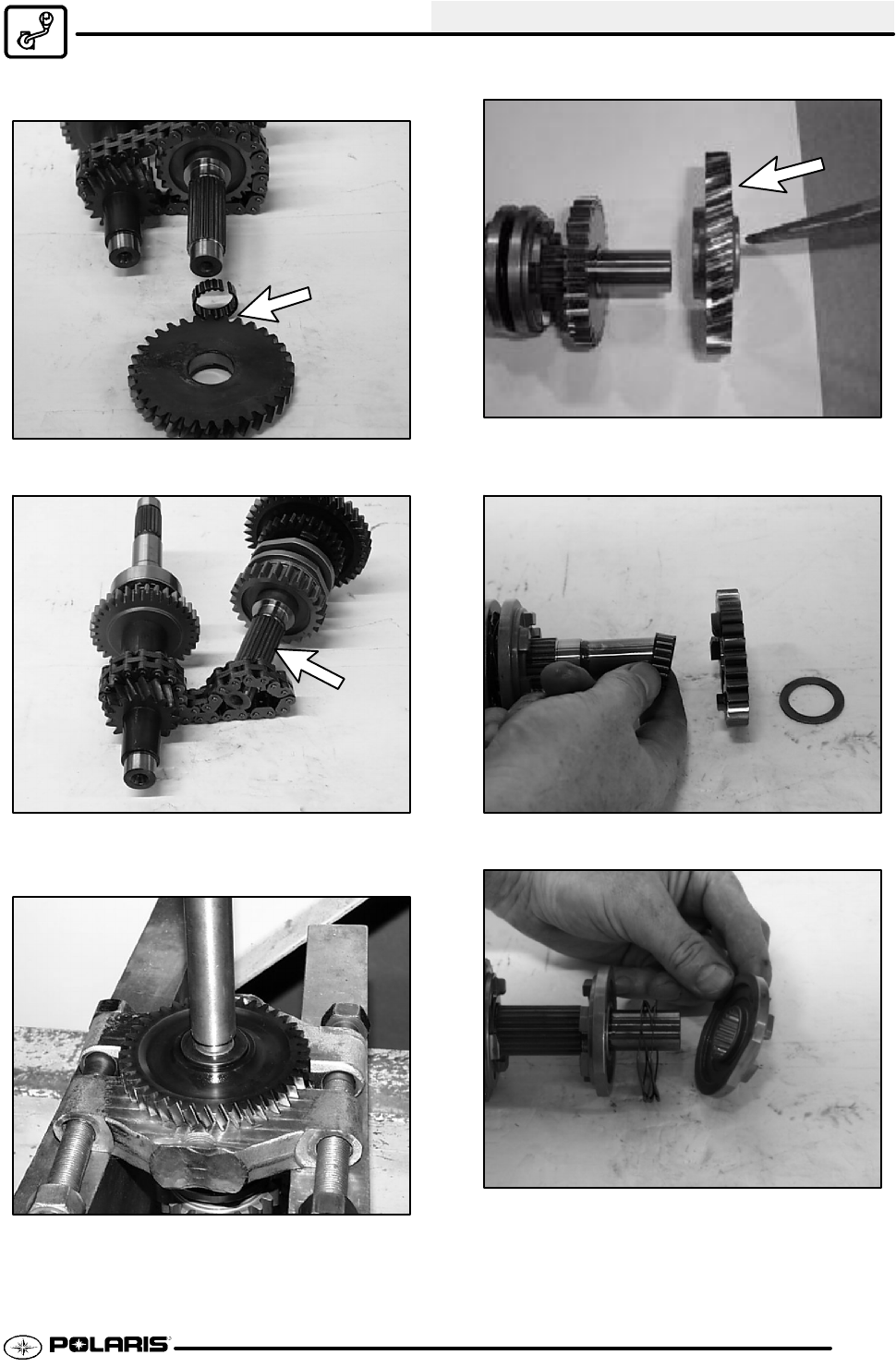 POLARIS