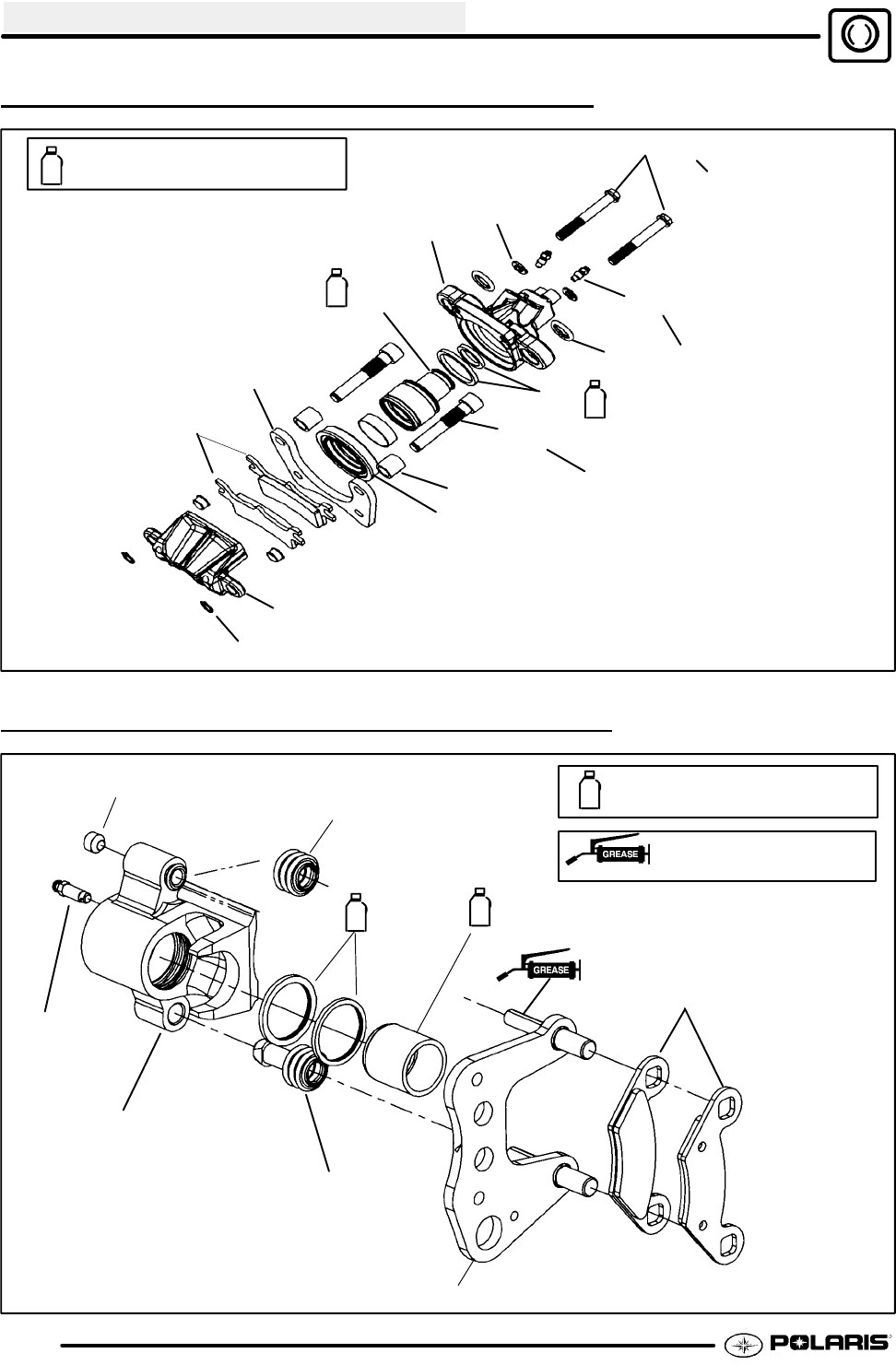 GREASE

GREASE

POLARIS