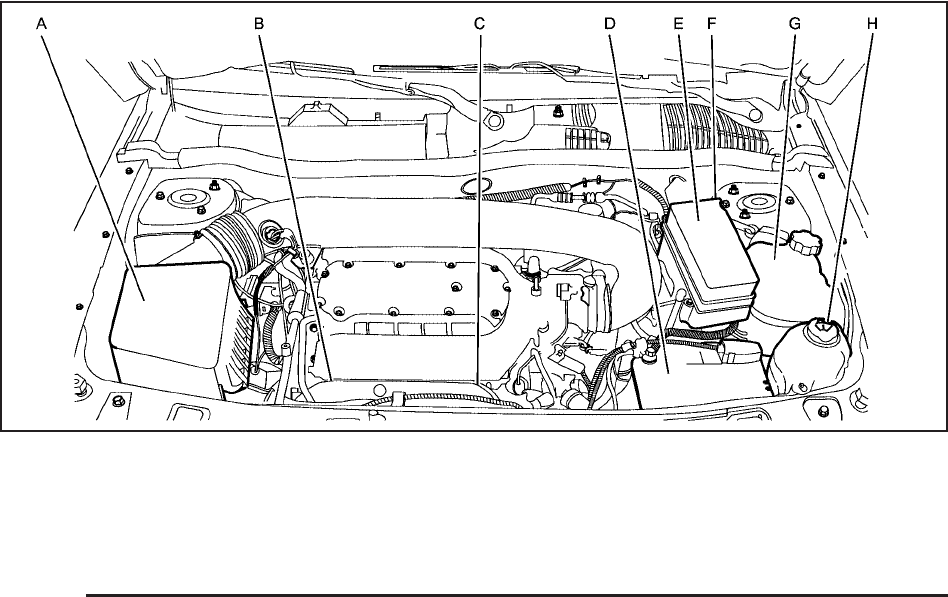 A B C D E F G H