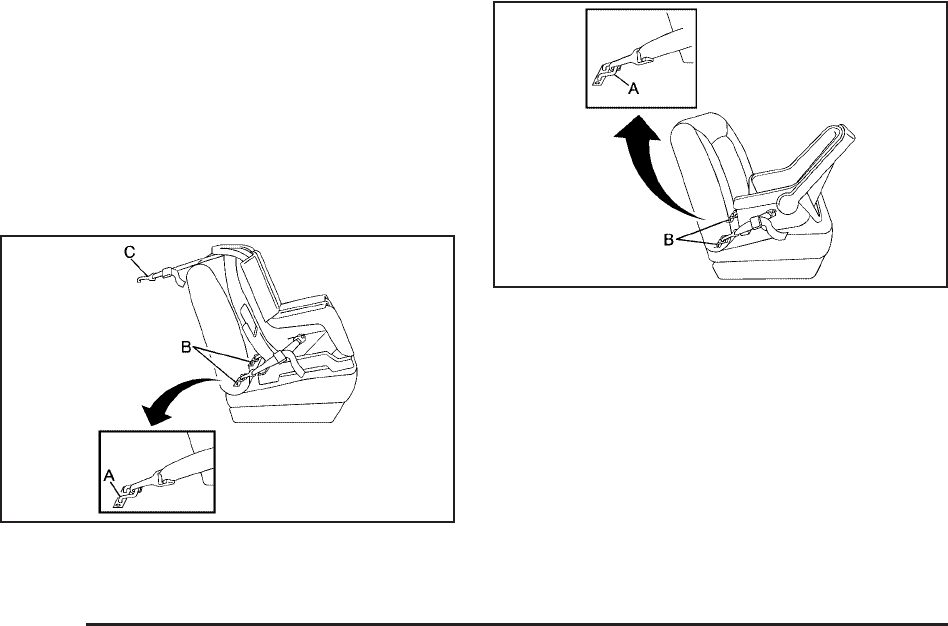 C
B
A
A
B