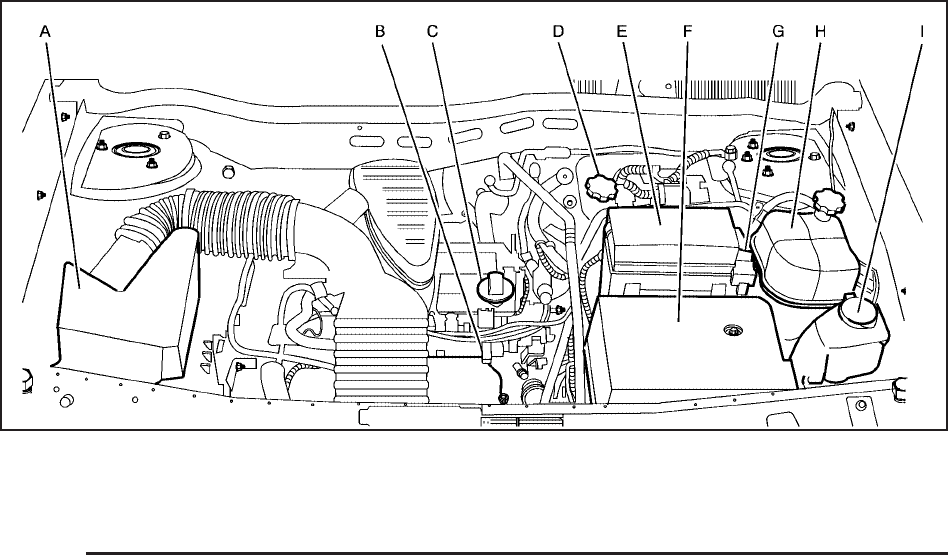 A B C D E F G H I