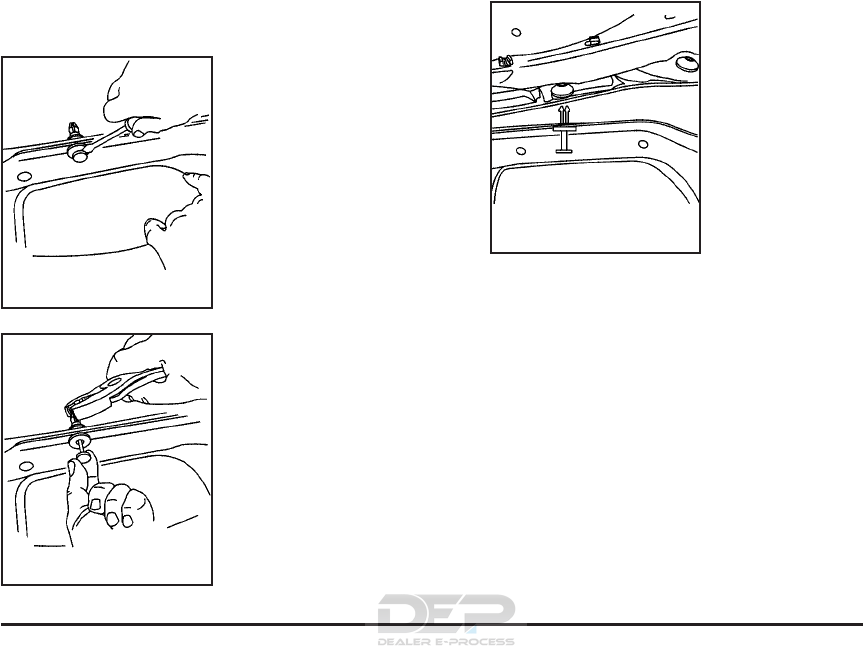 DEP
DEALER E-PROCESS