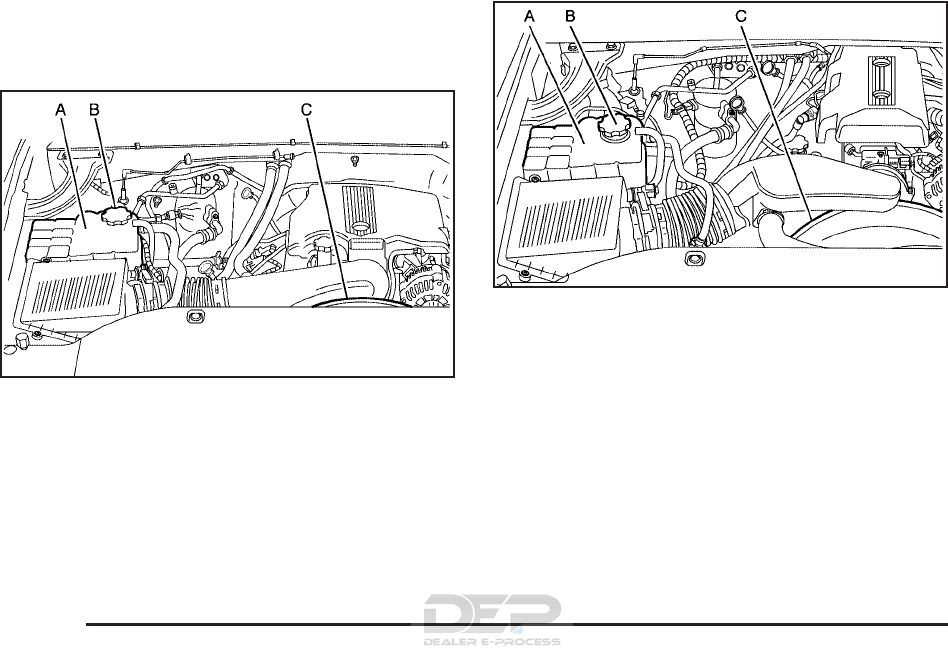 A B C

A B C

DEP
DEALER E-PROCESS