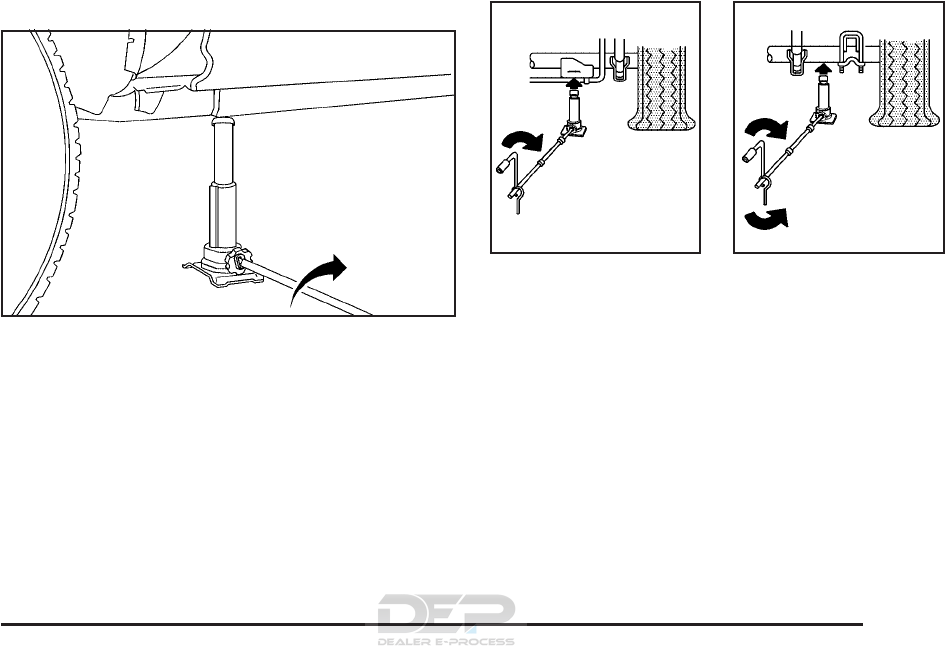 DEP
DEALER E-PROCESS