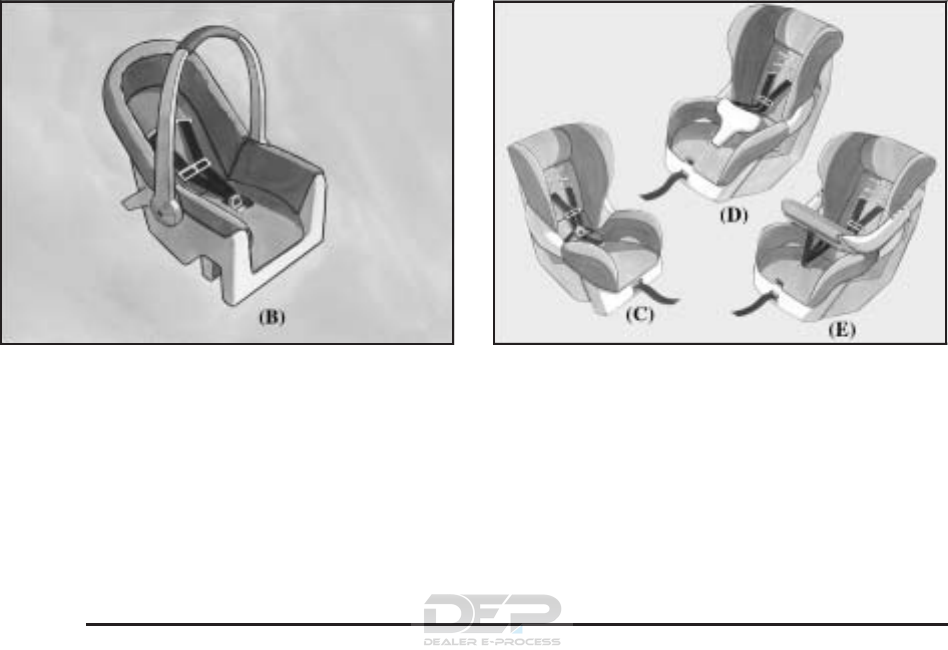 (B)

(D)

(C)

(E)

DEP
DEALER E-PROCESS