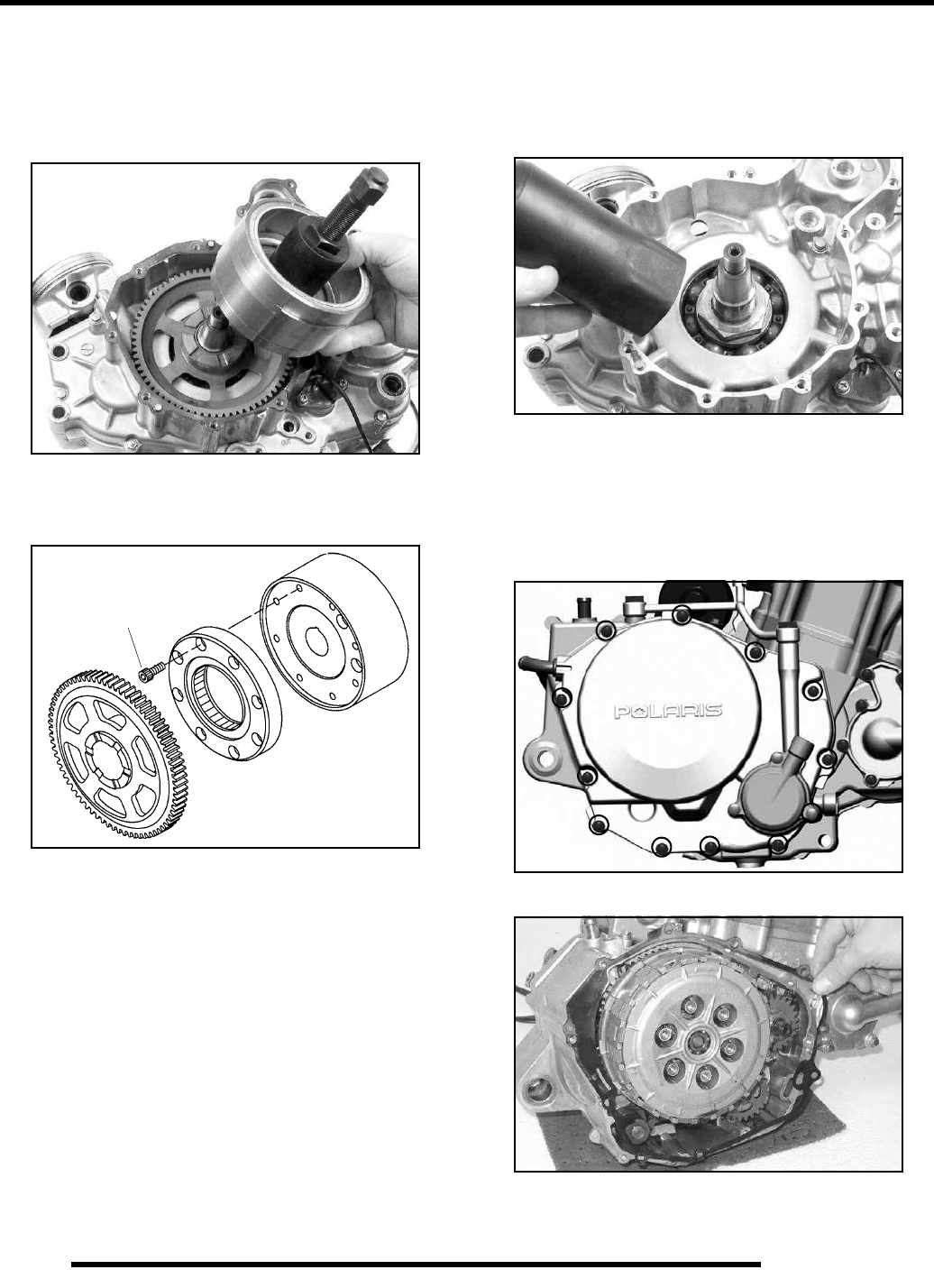 POLARIS