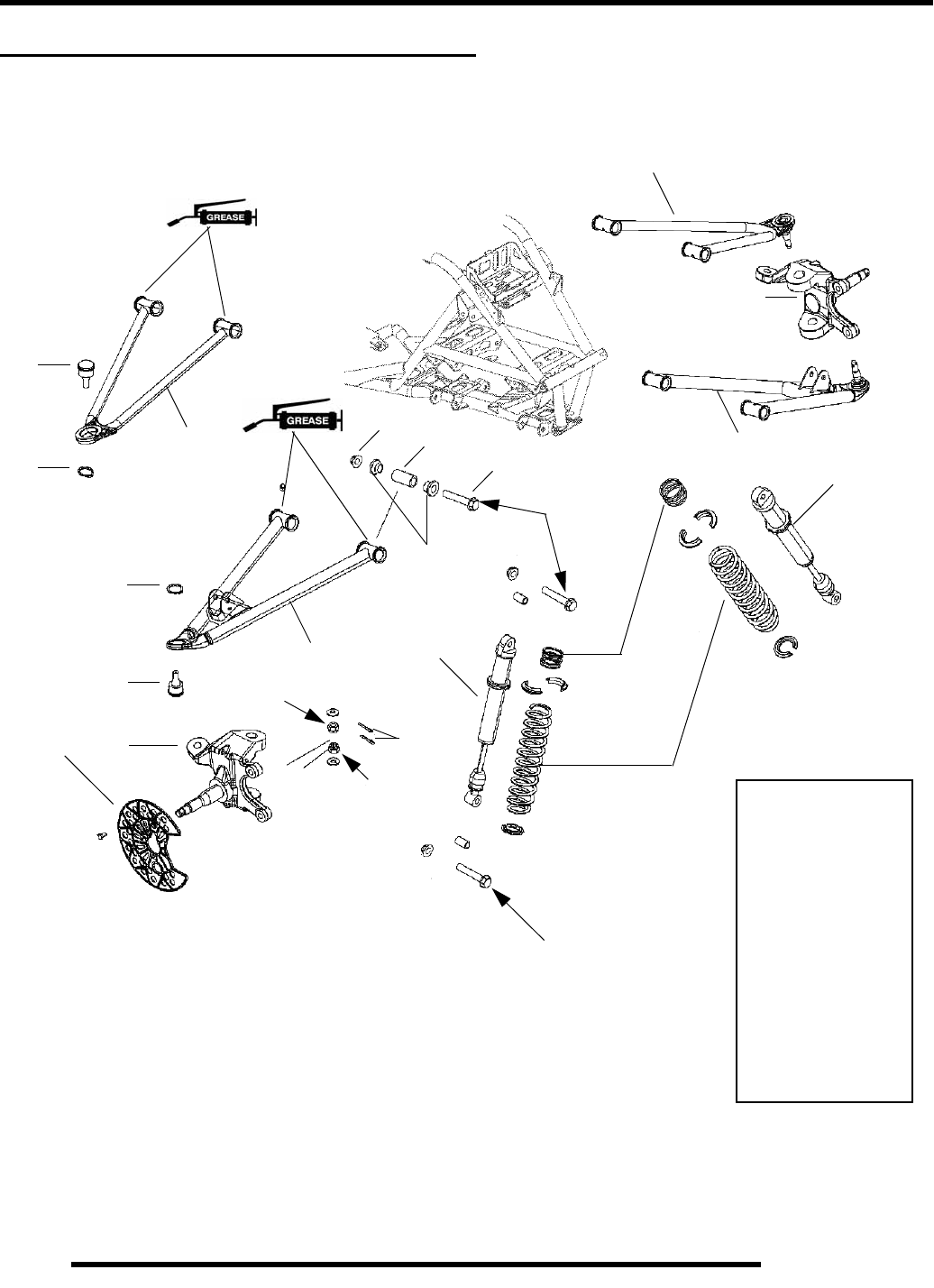 GREASE

GREASE