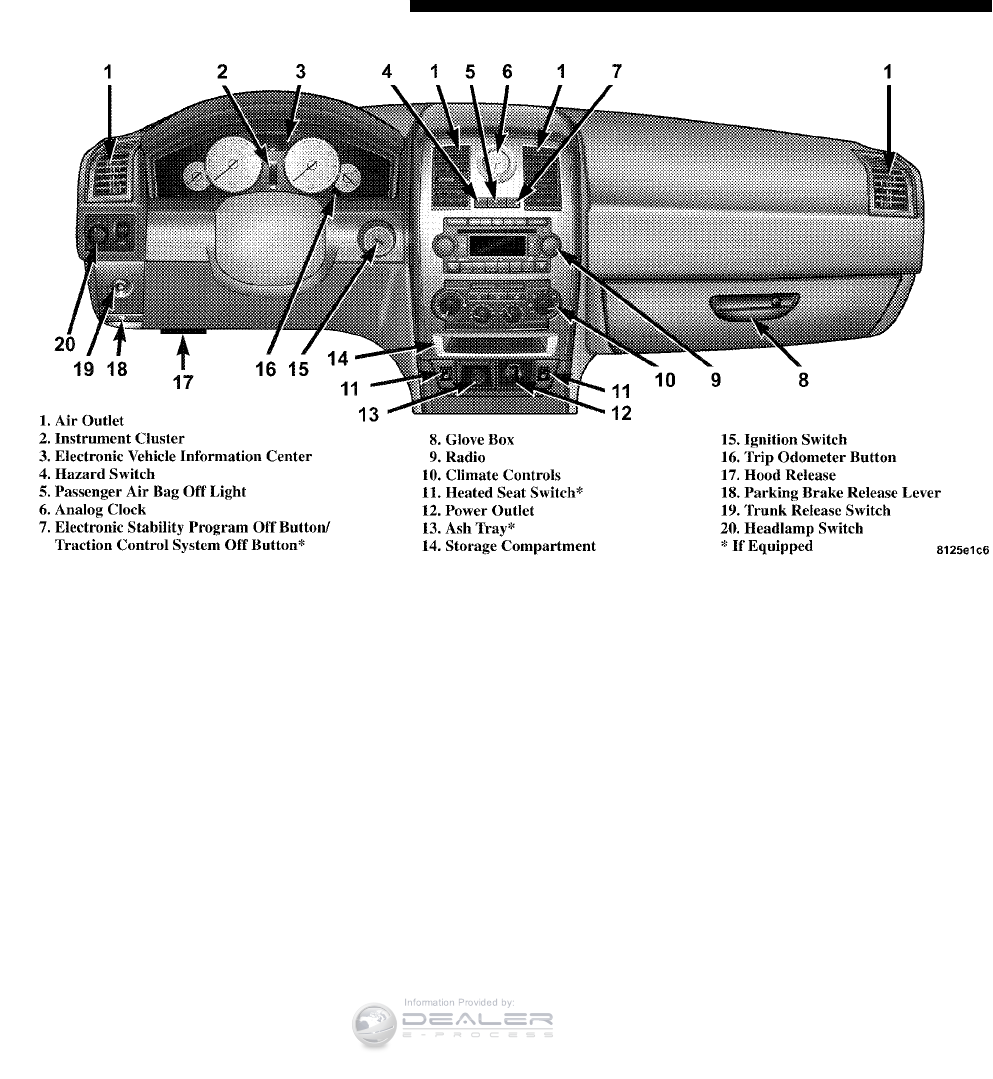 1 2 3 4 1 5 6 1 7 1

20 19 18 17 16 15 14 11 13 12 11 10 9 8

1. Air Outlet
2. Instrument Cluster
3. Electronic Vehicle Information Center
4. Hazard Switch
5. Passenger Air Bag Off Light
6. Analog Clock
7. Electronic Stability Program Off Button/ Traction Control System Off Button*

8. Glove Box
9. Radio
10. Climate Controls
11. Heated Seat Switch*
12. Power Outlet
13. Ash Tray*
14. Storage Compartment

15. Ignition Switch
16. Trip Odometer Button
17. Hood Release
18. Parking Brake Release Lever
19. Trunk Release Switch
20. Headlamp Switch
* If Equipped

8125e1c6

Information Provided by:
DEALER
E-PROCESS