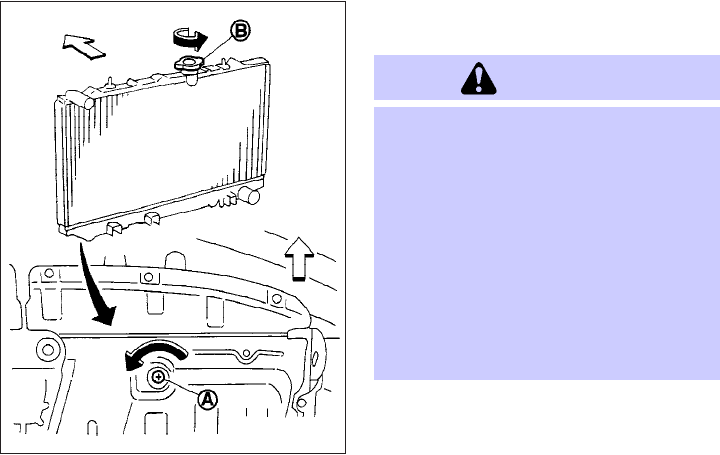 B

A