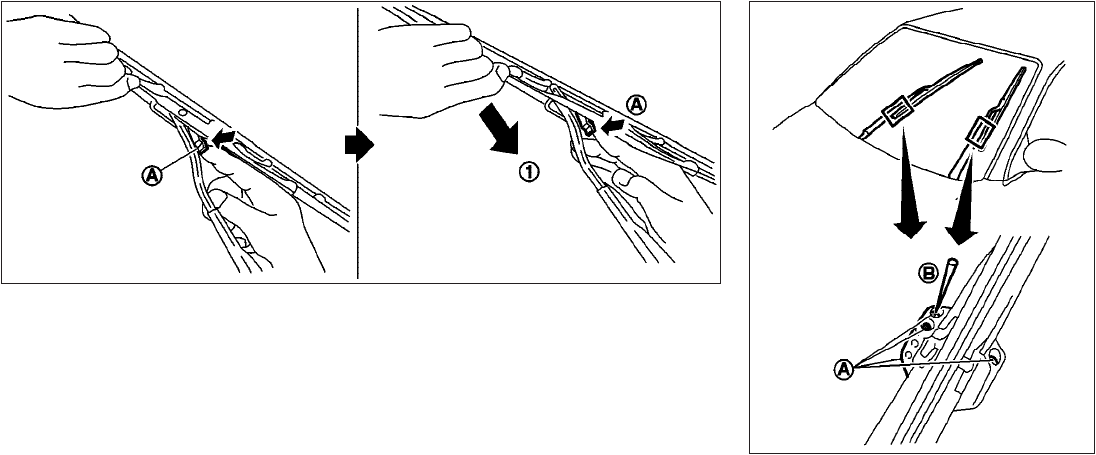 Ⓐ

Ⓐ

①

Ⓑ

Ⓐ