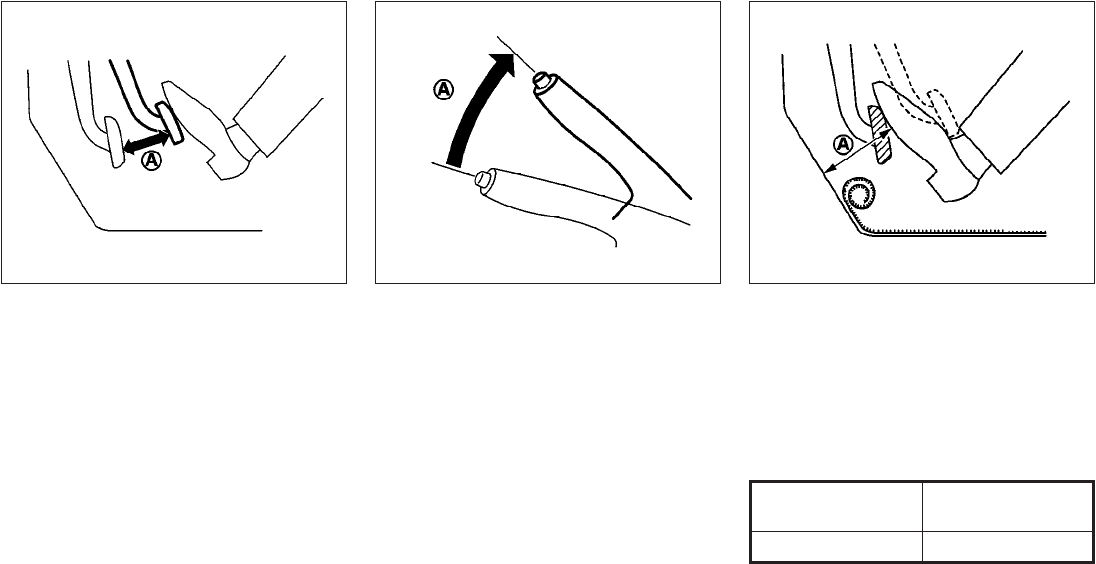 Ⓐ

Ⓐ

Ⓐ