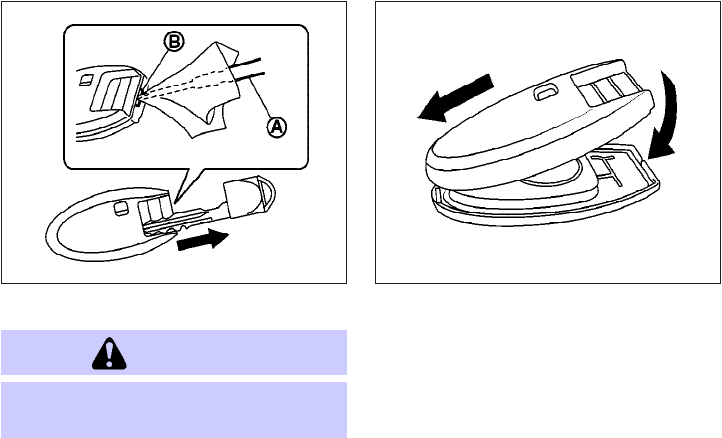 B
A