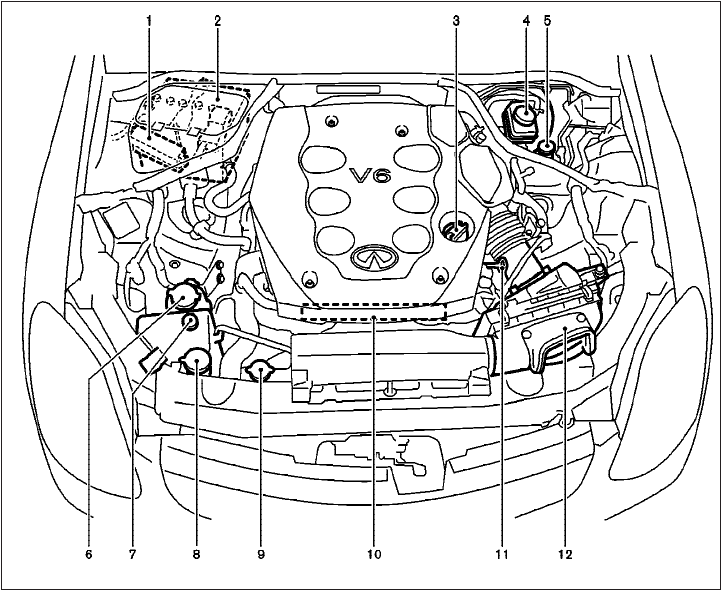 1 2 3 4 5

V6

6 7 8 9 10 11 12