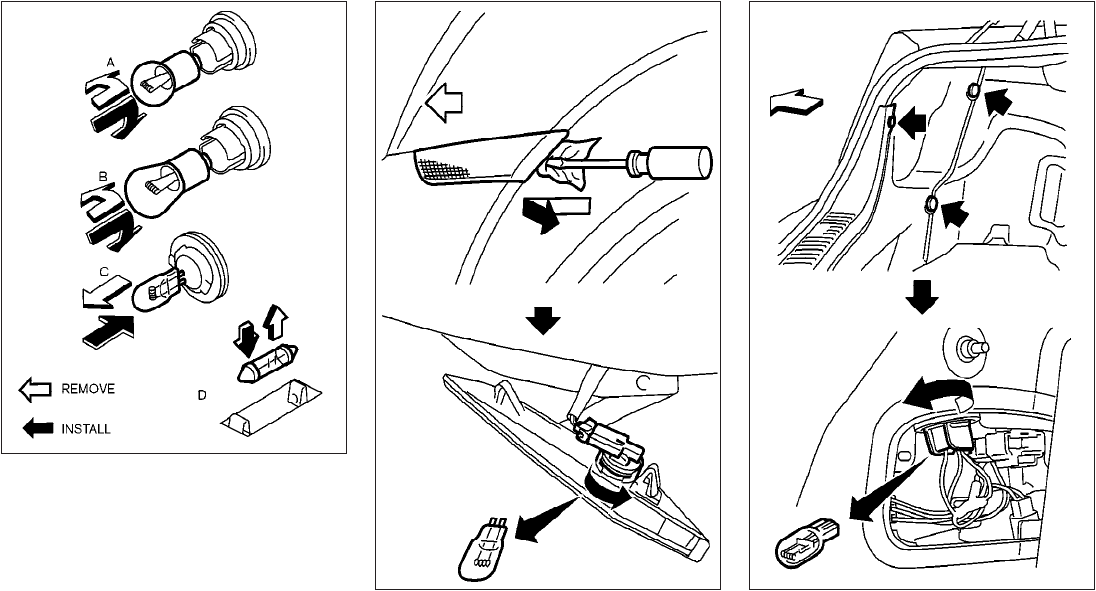 A
B
C
D
REMOVE
INSTALL