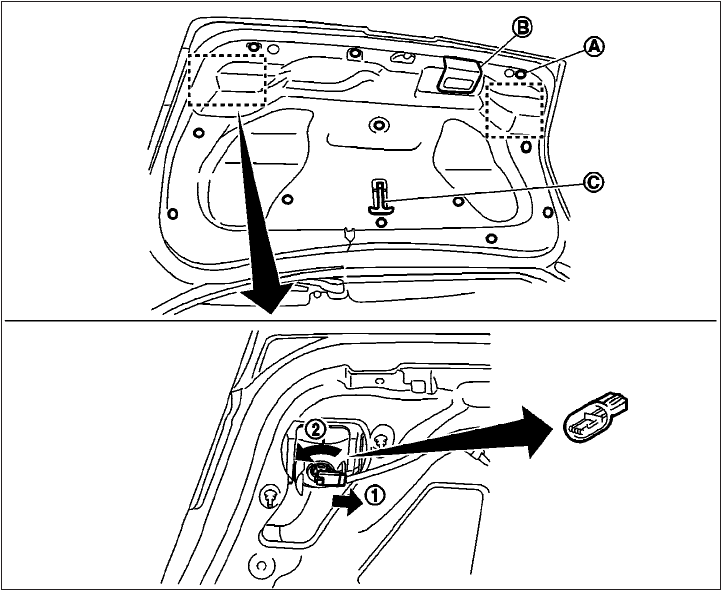 B
A
C
2
1