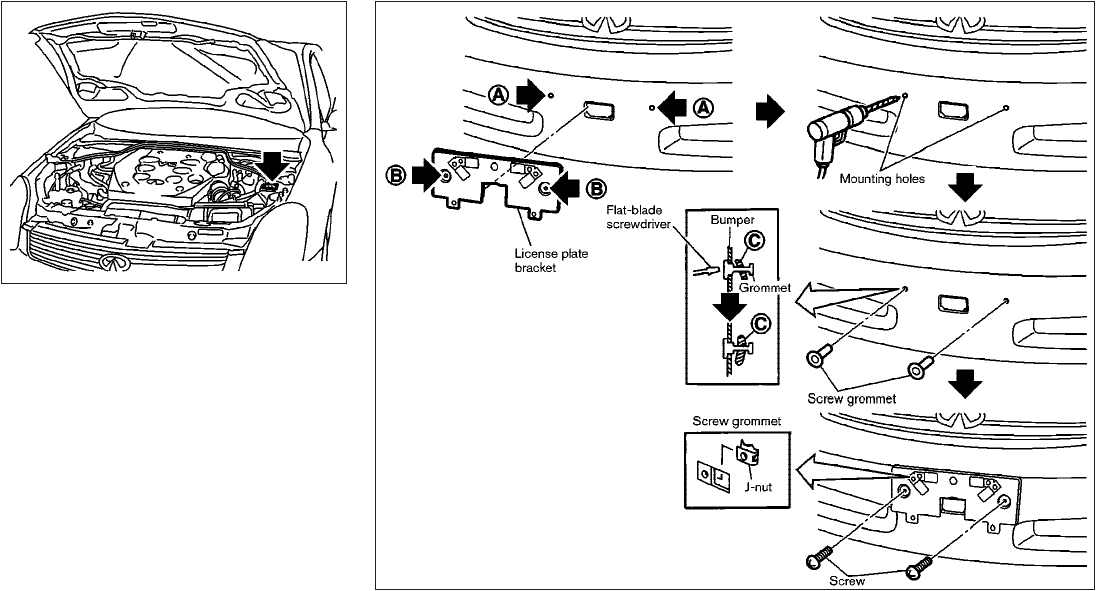 A
A
B
B
License plate bracket
Mounting holes
Flat-blade screwdriver
Bumper
C
Grommet
C
Screw grommet
Screw grommet
J-nut
Screw