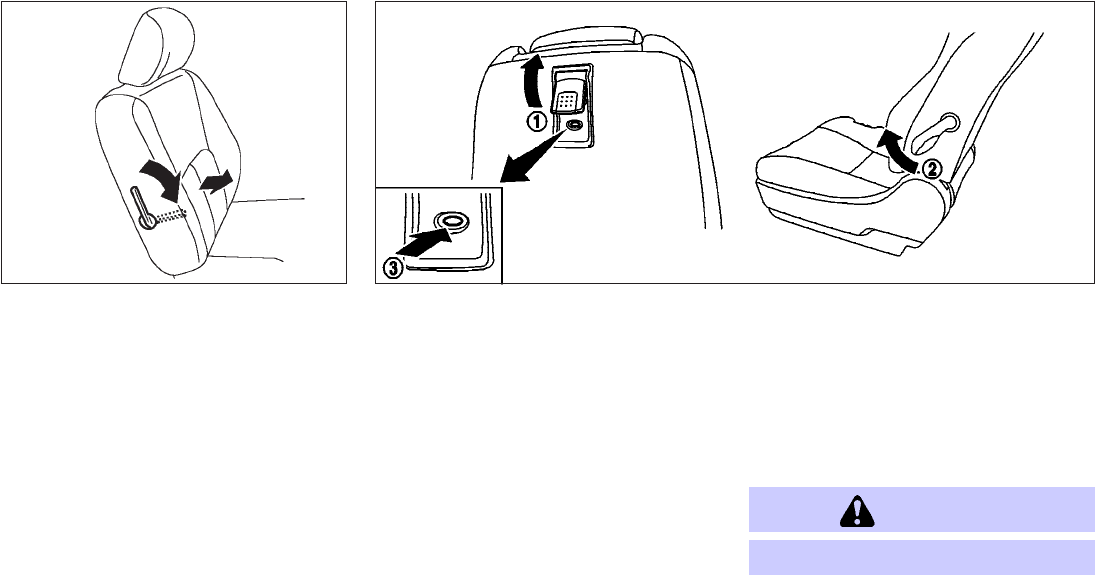 ①

②

③