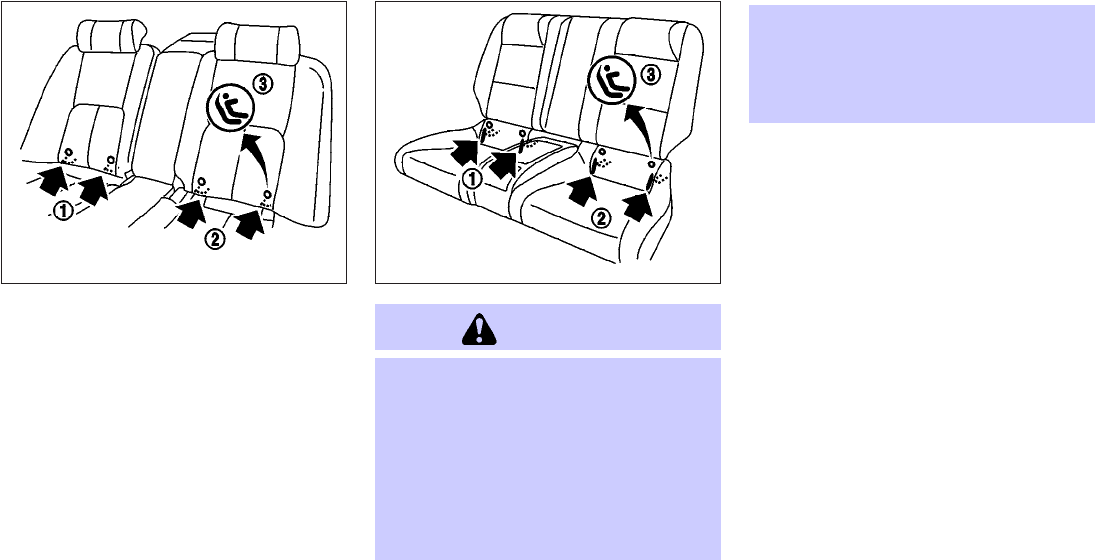 ①
②
③

①
②
③