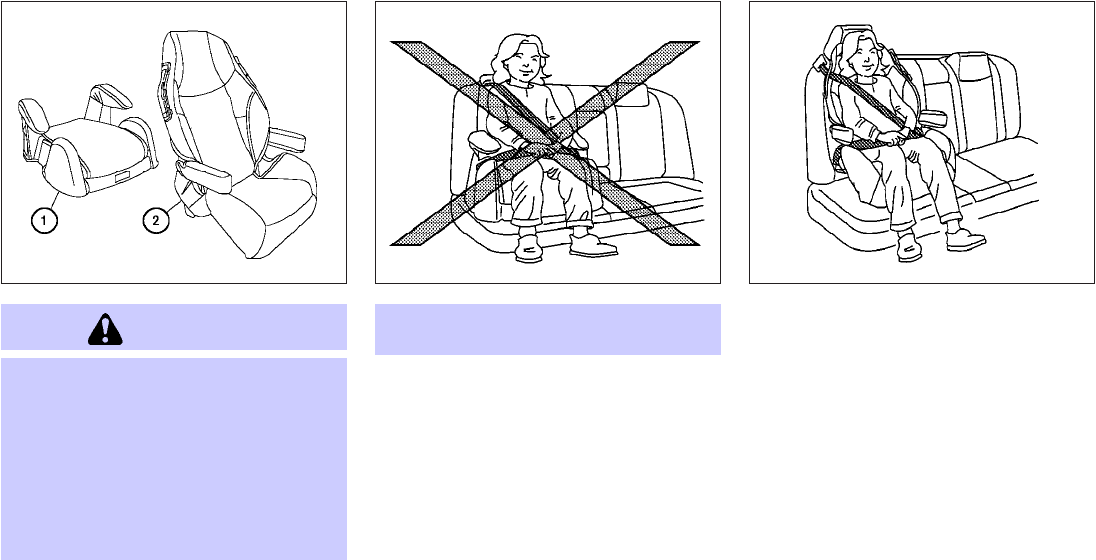 1

2