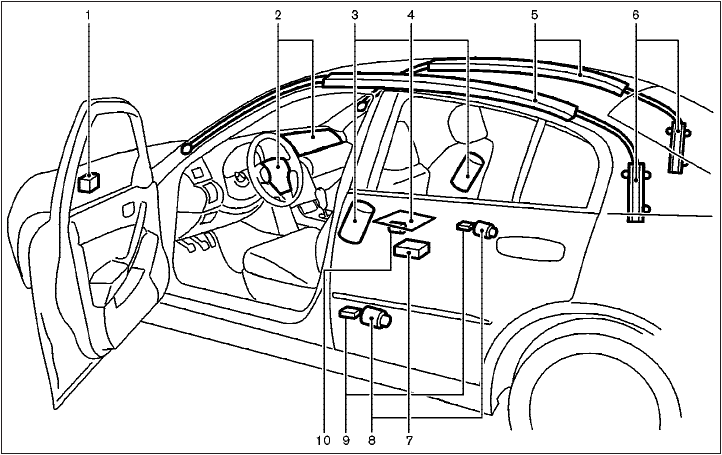 1
2
3
4
5
6
10
9
8
7