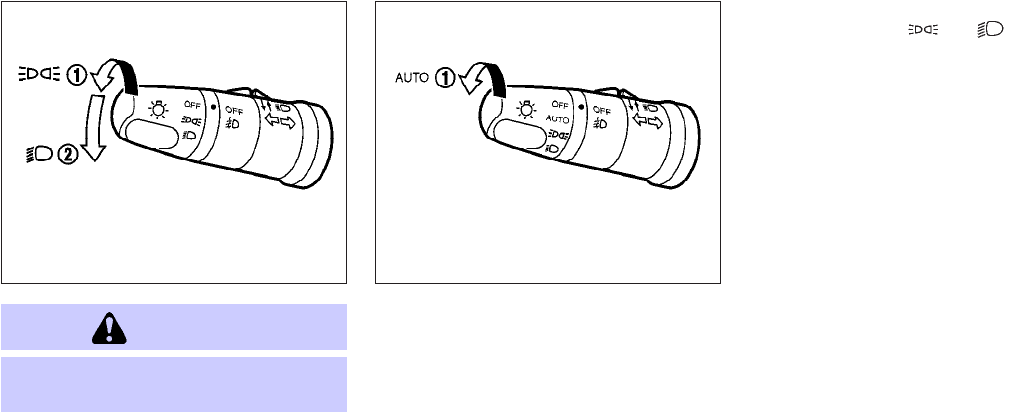 ①
②
OFF
OFF
AUTO ①
OFF
AUTO
OFF