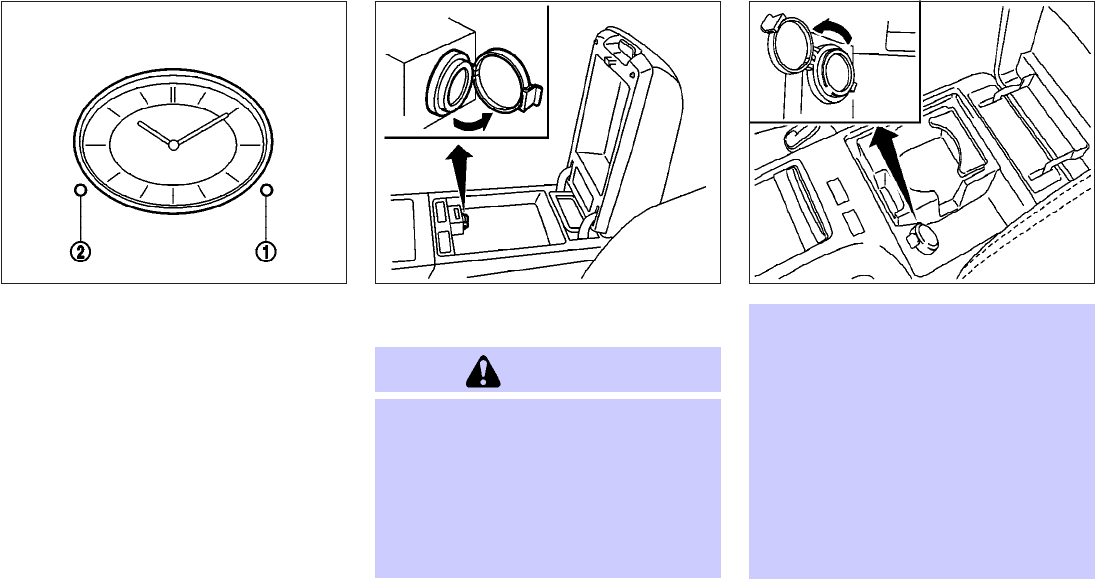 ② ①