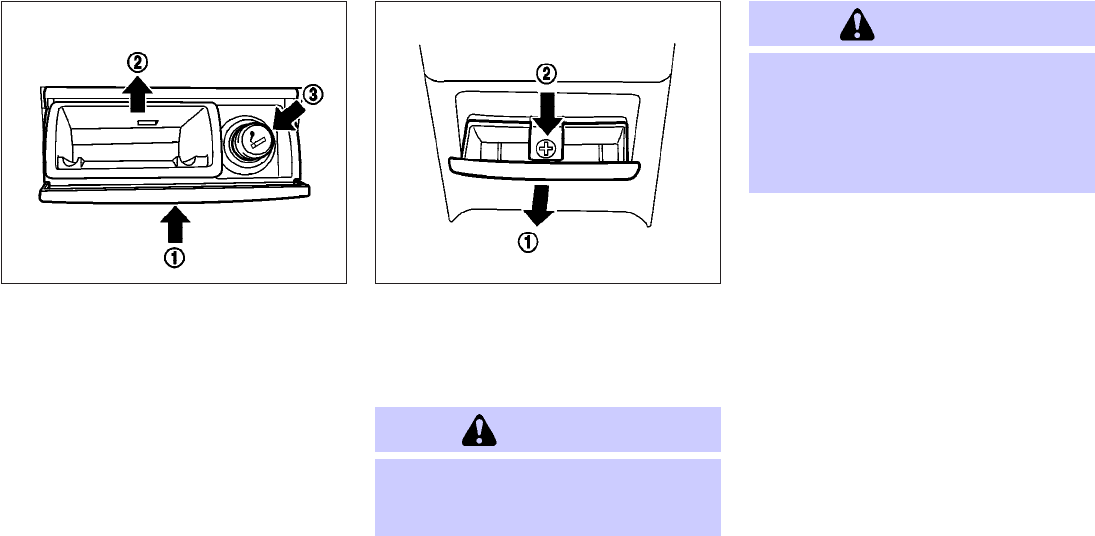 ②
③
①

②
①