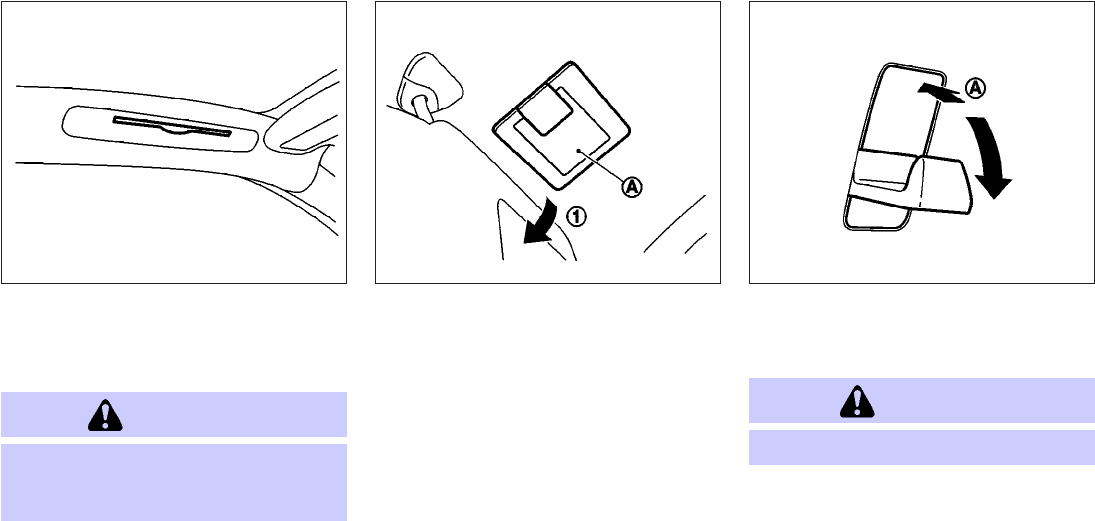 Ⓐ

①

Ⓐ