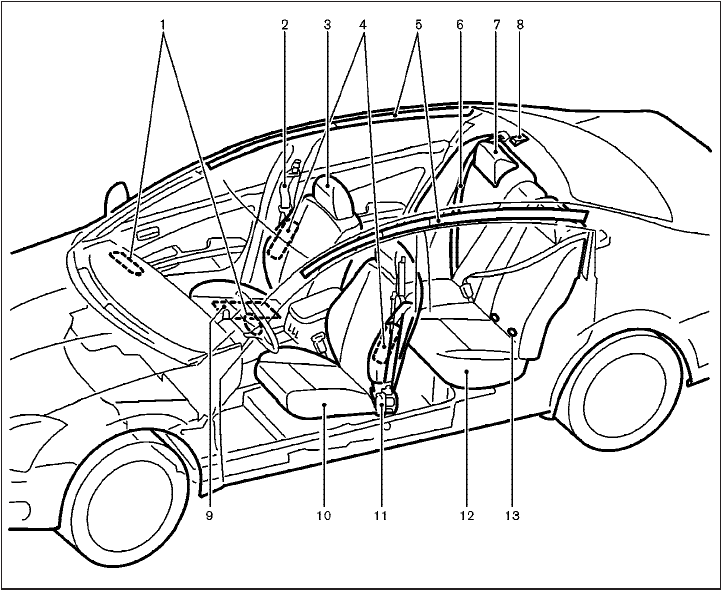 1
2
3
4
5
6
7
8
9
10
11
12
13