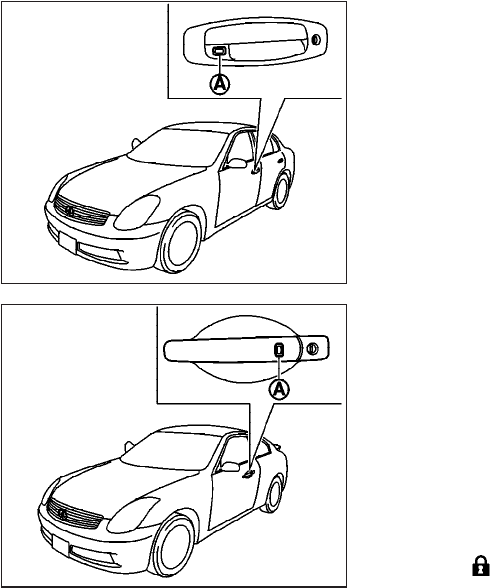 A

A